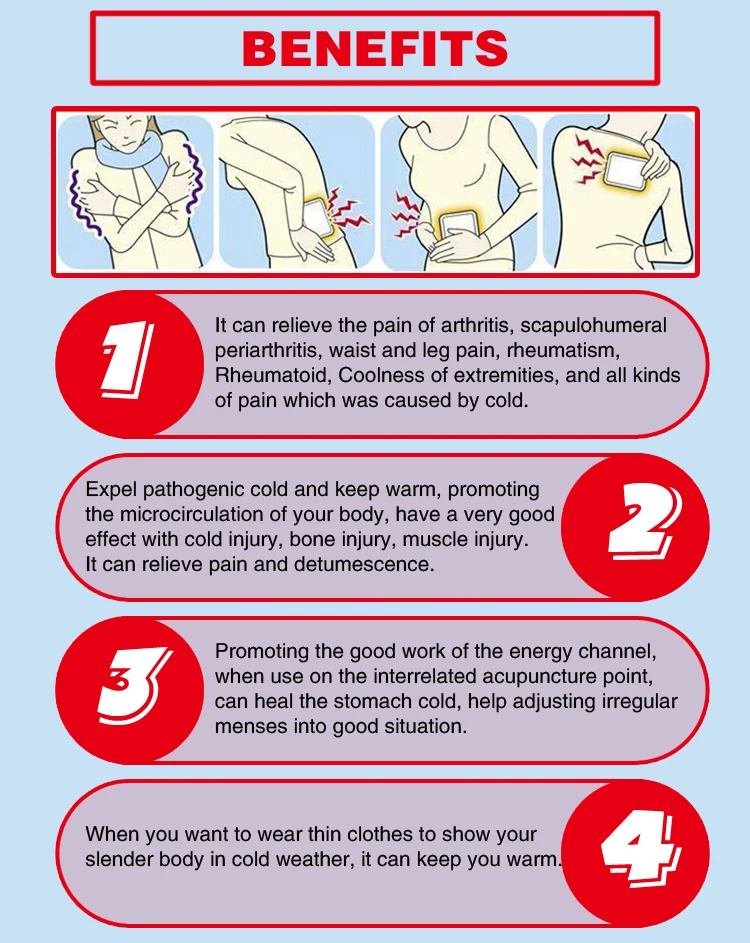 BENEFITS

1

It can relieve the pain of arthritis, scapulohumeral periarthritis, waist and leg pain, rheumatism, Rheumatoid, Coolness of extremities, and all kinds of pain which was caused by cold.

Expel pathogenic cold and keep warm, promoting the microcirculation of your body, have a very good effect with cold injury, bone injury, muscle injury. It can relieve pain and detumescence.

2

3

Promoting the good work of the energy channel, when use on the interrelated acupuncture point, can heal the stomach cold, help adjusting irregular menses into good situation.

When you want to wear thin clothes to show your slender body in cold weather, it can keep you warm.

4