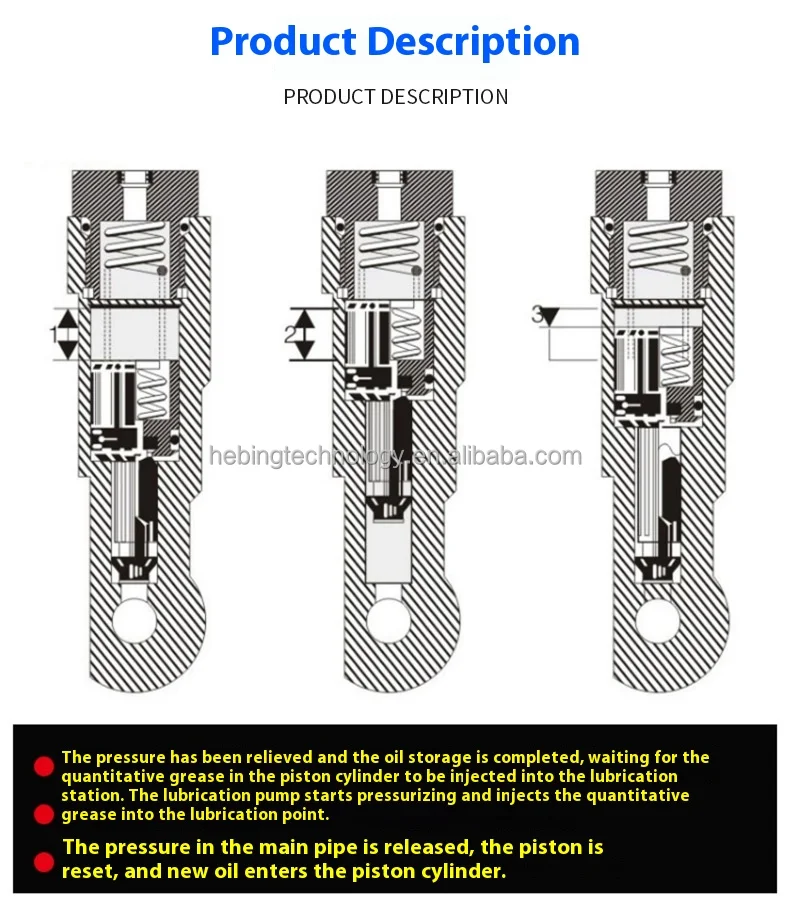 Product Description

PRODUCT DESCRIPTION

1

2

3

hebingtechnology.en.alibaba.com

The pressure has been relieved and the oil storage is completed, waiting for the quantitative grease in the piston cylinder to be injected into the lubrication station. The lubrication pump starts pressurizing and injects the quantitative grease into the lubrication point.

The pressure in the main pipe is released, the piston is reset, and new oil enters the piston cylinder.