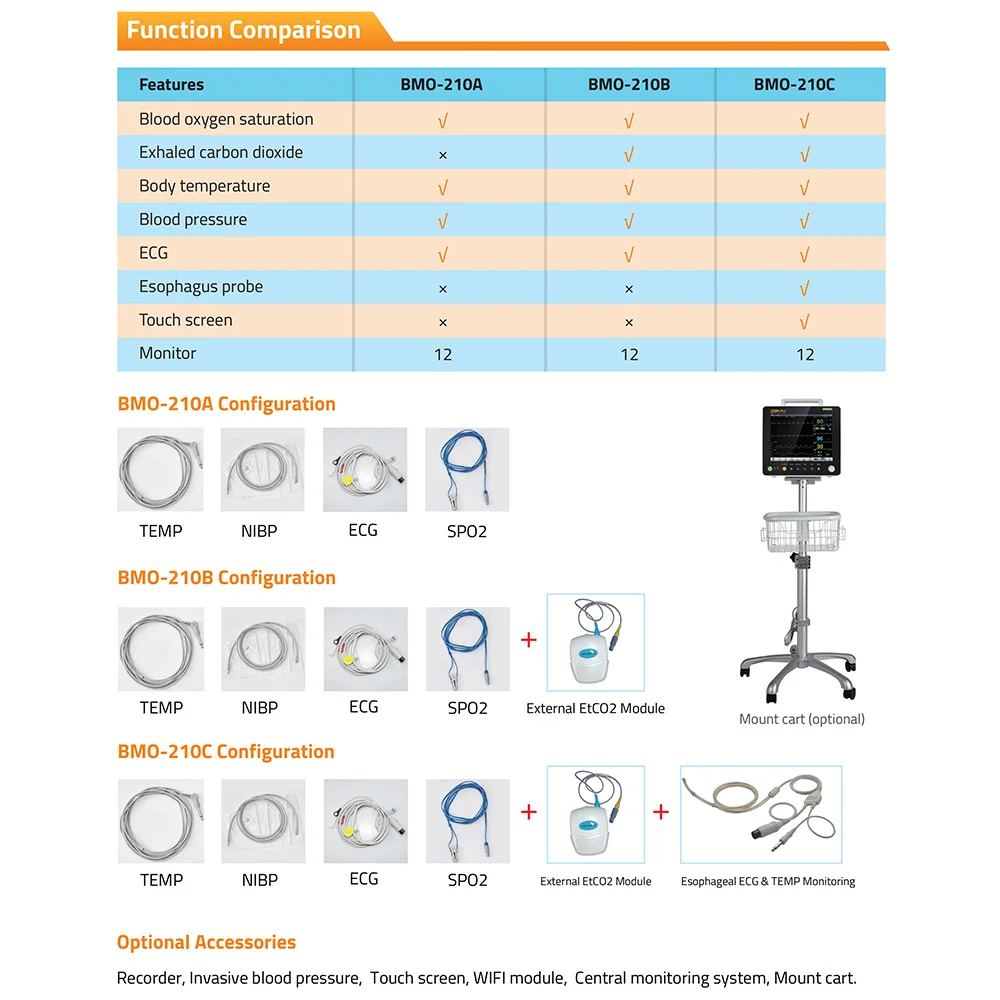 Function Comparison

| Features | BMO-210A | BMO-210B | BMO-210C |
|---|---|---|---|
| Blood oxygen saturation | √ | √ | √ |
| Exhaled carbon dioxide | × | √ | √ |
| Body temperature | √ | √ | √ |
| Blood pressure | √ | √ | √ |
| ECG | √ | √ | √ |
| Esophagus probe | × | × | √ |
| Touch screen | × | × | √ |
| Monitor | 12 | 12 | 12 |

BMO-210A Configuration

TEMP NIBP ECG SPO2

BMO-210B Configuration

TEMP NIBP ECG SPO2 + External EtCO2 Module

Mount cart (optional)

BMO-210C Configuration

TEMP NIBP ECG SPO2 + External EtCO2 Module + Esophageal ECG & TEMP Monitoring

Optional Accessories

Recorder, Invasive blood pressure, Touch screen, WIFI module, Central monitoring system, Mount cart.