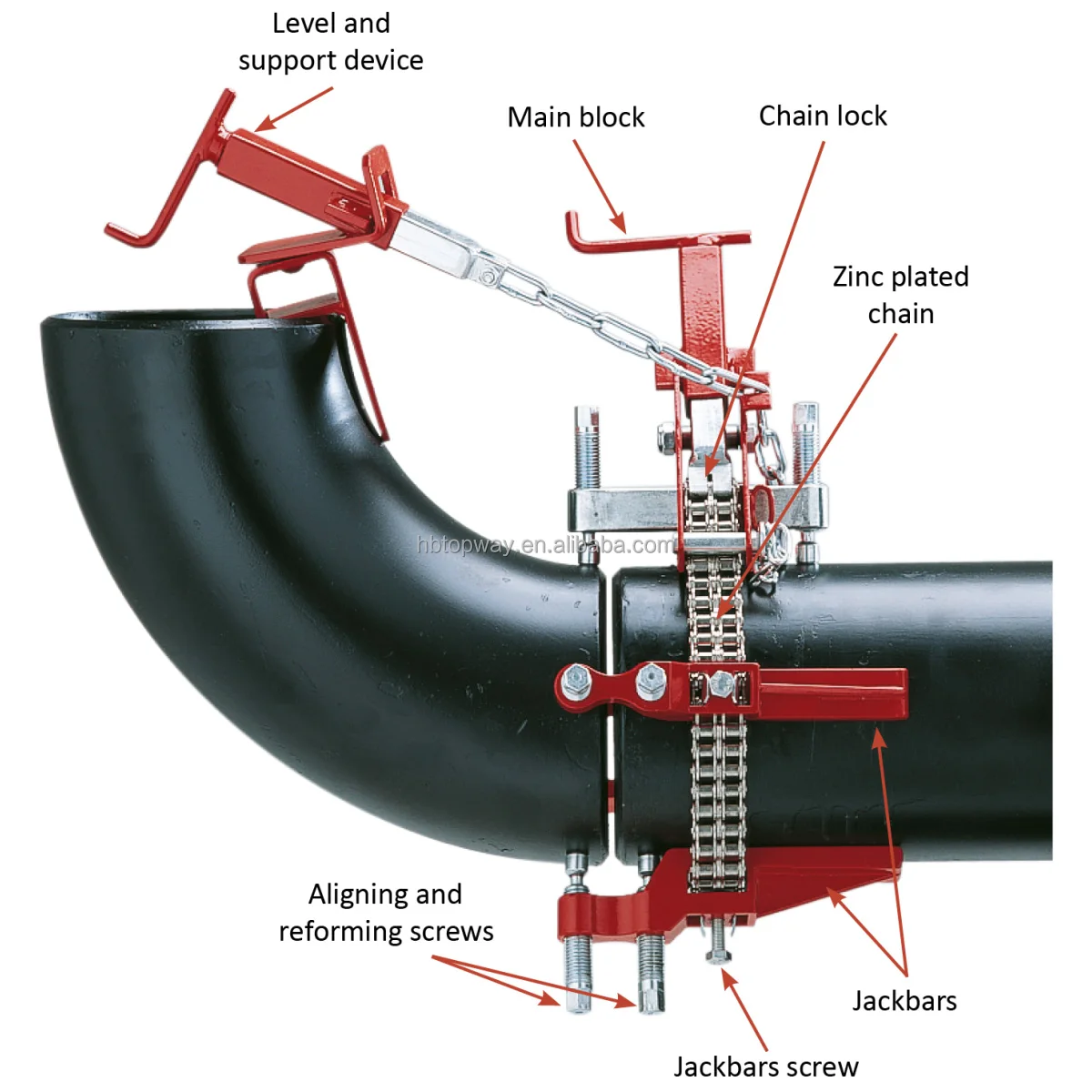 Level and support device

Main block

Chain lock

Zinc plated chain

hbtopway.en.alibaba.com

Aligning and reforming screws

Jackbars

Jackbars screw