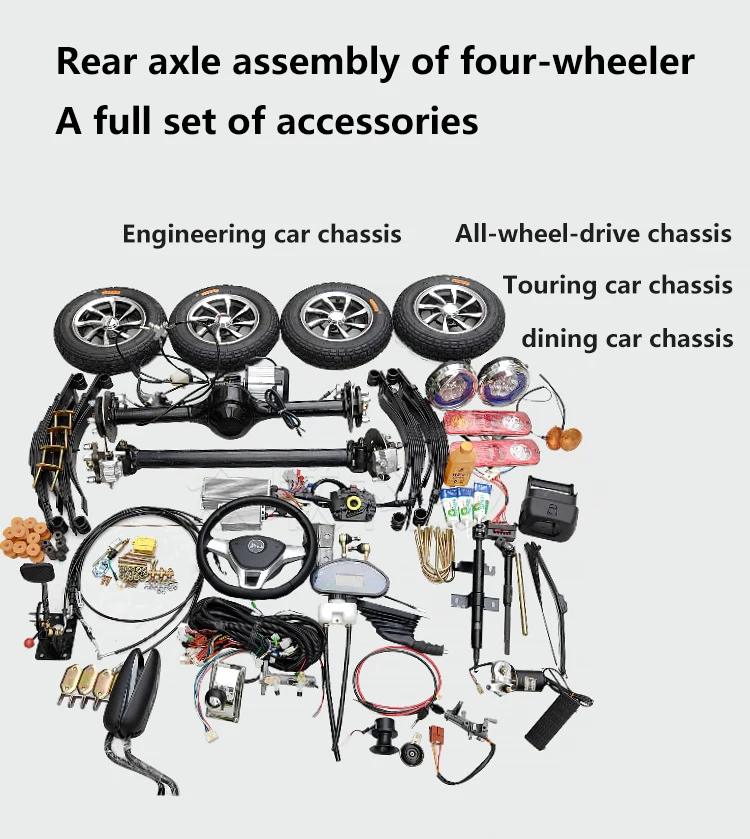 Rear axle assembly of four-wheeler
A full set of accessories

Engineering car chassis

All-wheel-drive chassis

Touring car chassis

dining car chassis