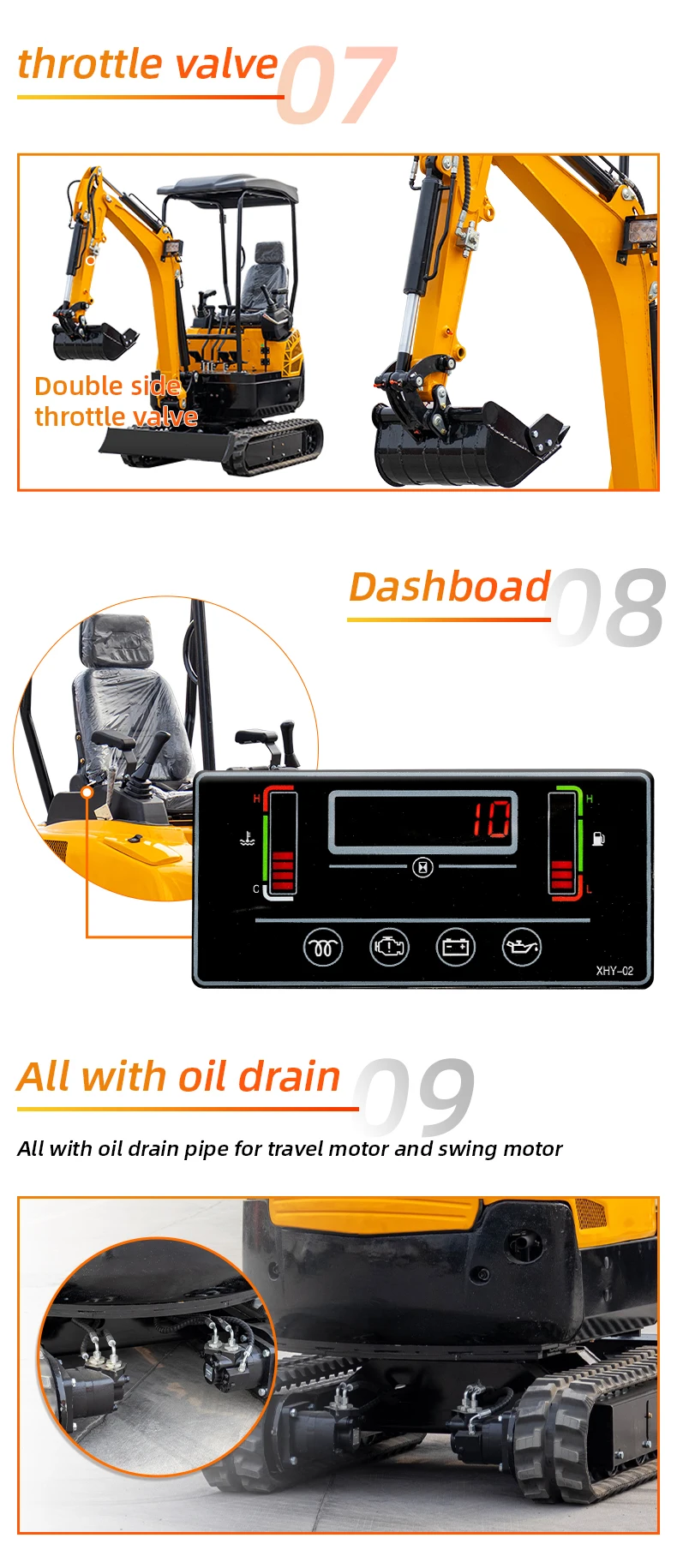 throttle valve 07

Double side throttle valve

Dashboad 08

H

C

10

H

L

XHY-02

All with oil drain 09

All with oil drain pipe for travel motor and swing motor