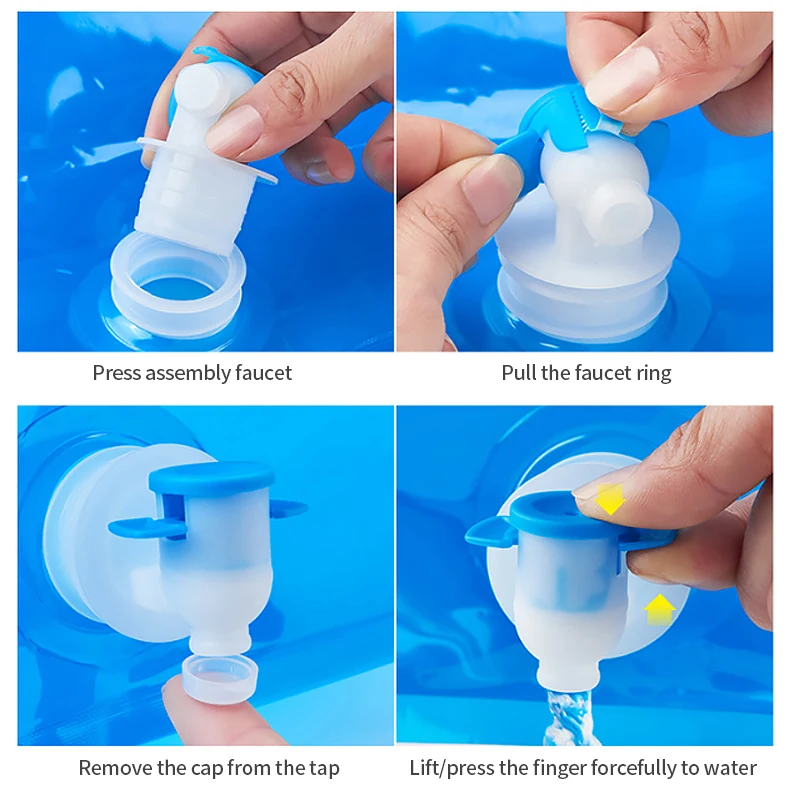 Press assembly faucet

Pull the faucet ring

Remove the cap from the tap

Lift/press the finger forcefully to water