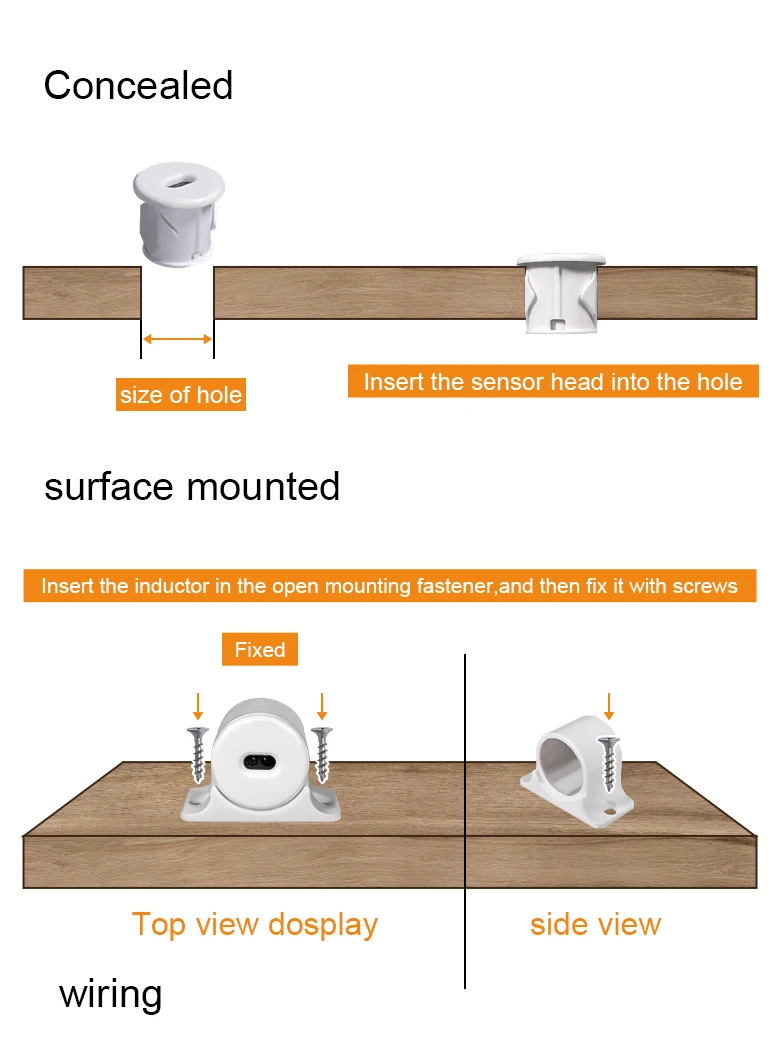 Concealed

size of hole

Insert the sensor head into the hole

surface mounted

Insert the inductor in the open mounting fastener,and then fix it with screws

Fixed

Top view dosplay

side view

wiring