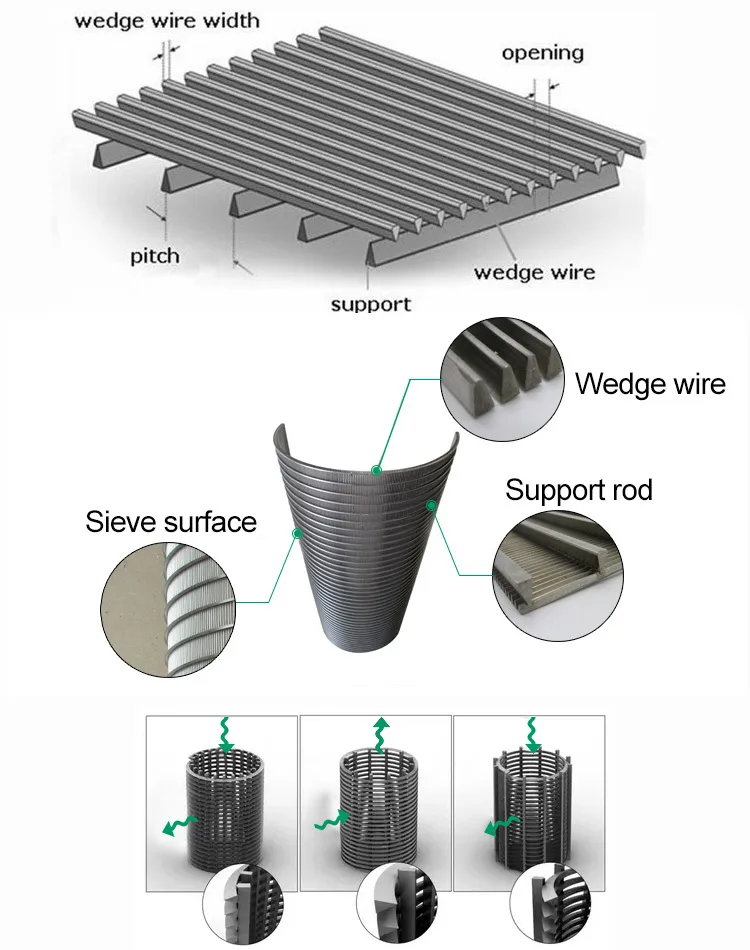 wedge wire width
opening
pitch
wedge wire
support

Wedge wire
Support rod
Sieve surface