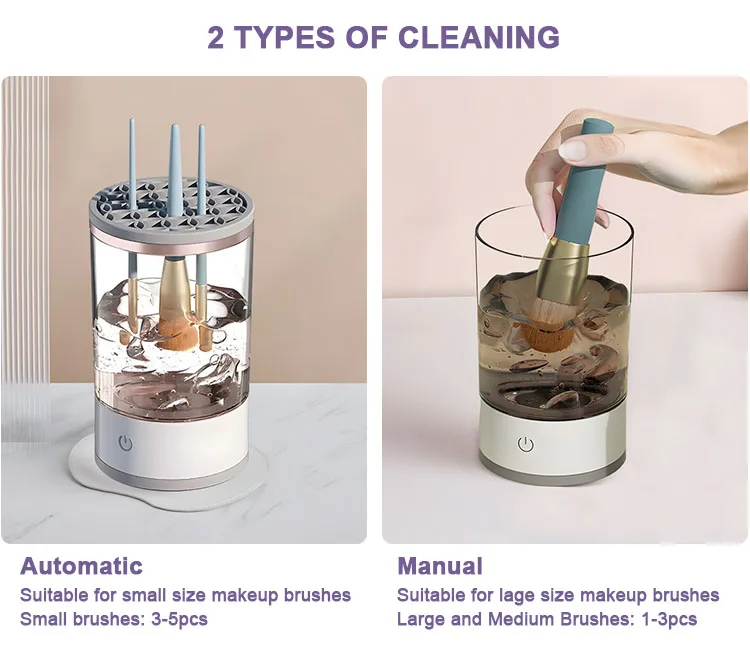 2 TYPES OF CLEANING

Automatic
Suitable for small size makeup brushes
Small brushes: 3-5pcs

Manual
Suitable for lage size makeup brushes
Large and Medium Brushes: 1-3pcs