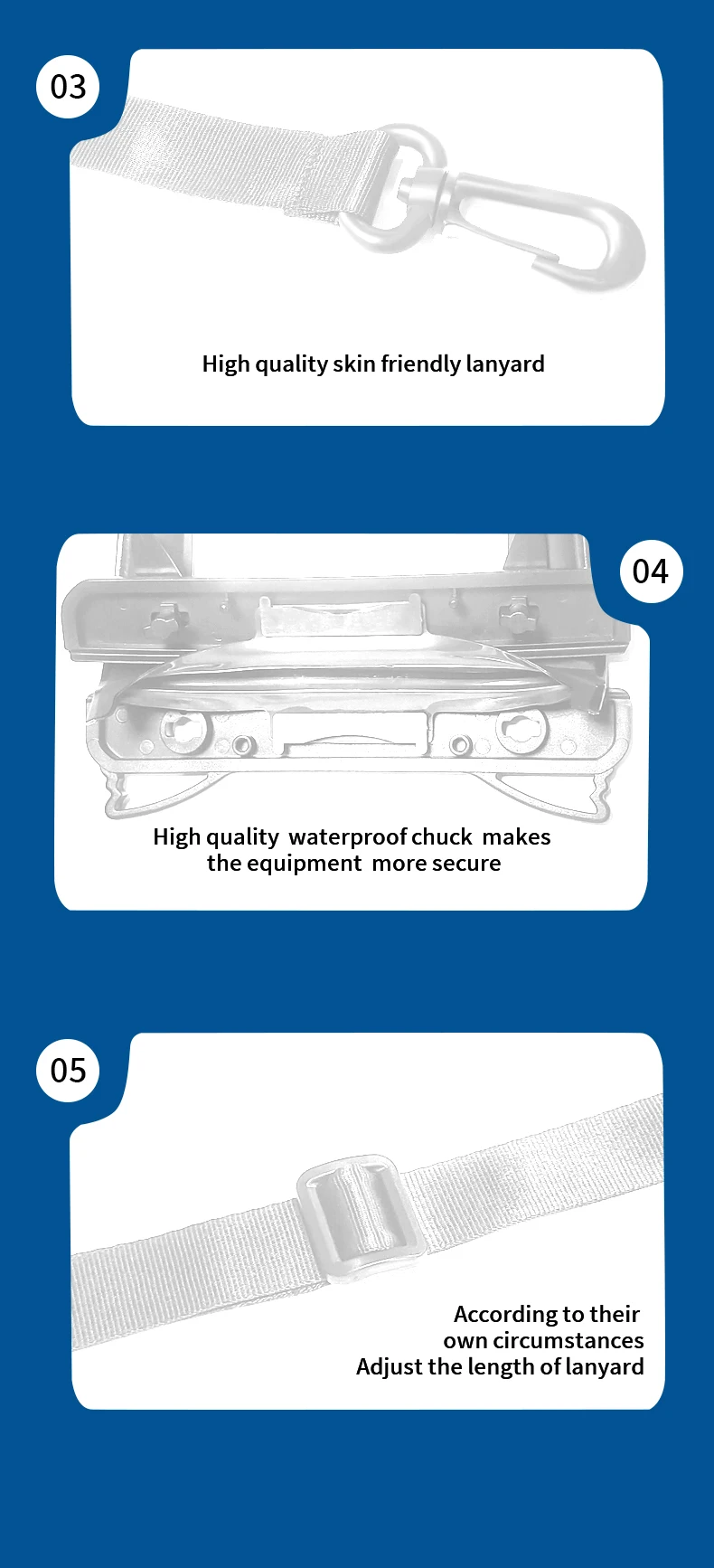 03

High quality skin friendly lanyard

04

High quality waterproof chuck makes the equipment more secure

05

According to their own circumstances Adjust the length of lanyard