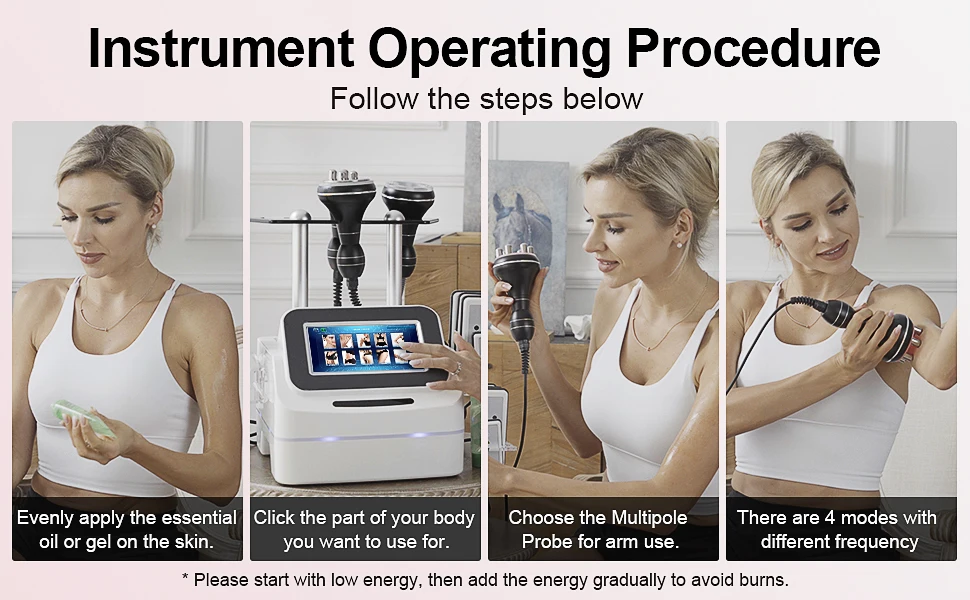 Instrument Operating Procedure

Follow the steps below

Evenly apply the essential oil or gel on the skin.

Click the part of your body you want to use for.

Choose the Multipole Probe for arm use.

There are 4 modes with different frequency

* Please start with low energy, then add the energy gradually to avoid burns.