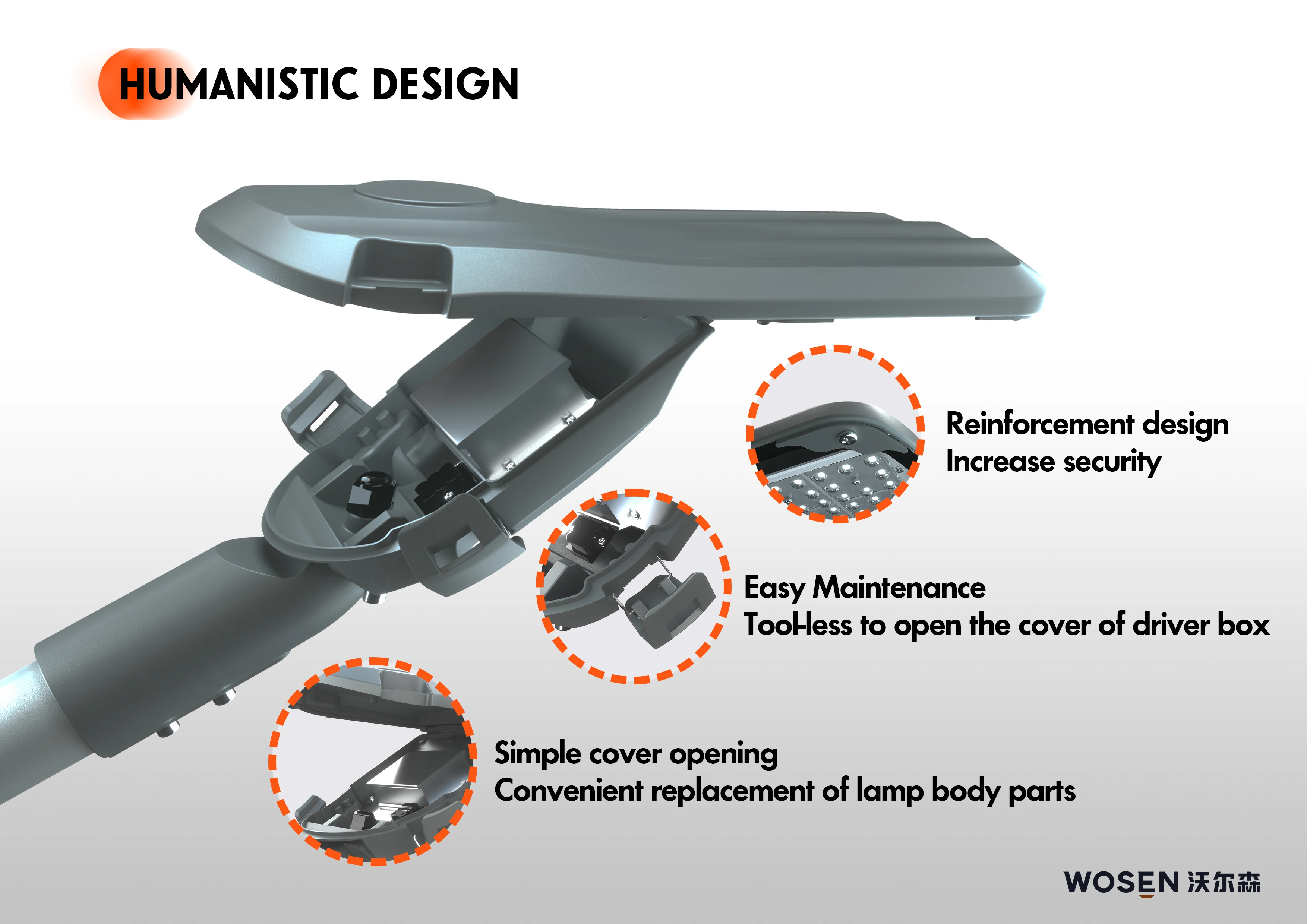 HUMANISTIC DESIGN

Reinforcement design
Increase security

Easy Maintenance
Tool-less to open the cover of driver box

Simple cover opening
Convenient replacement of lamp body parts

WOSEN 沃尔森