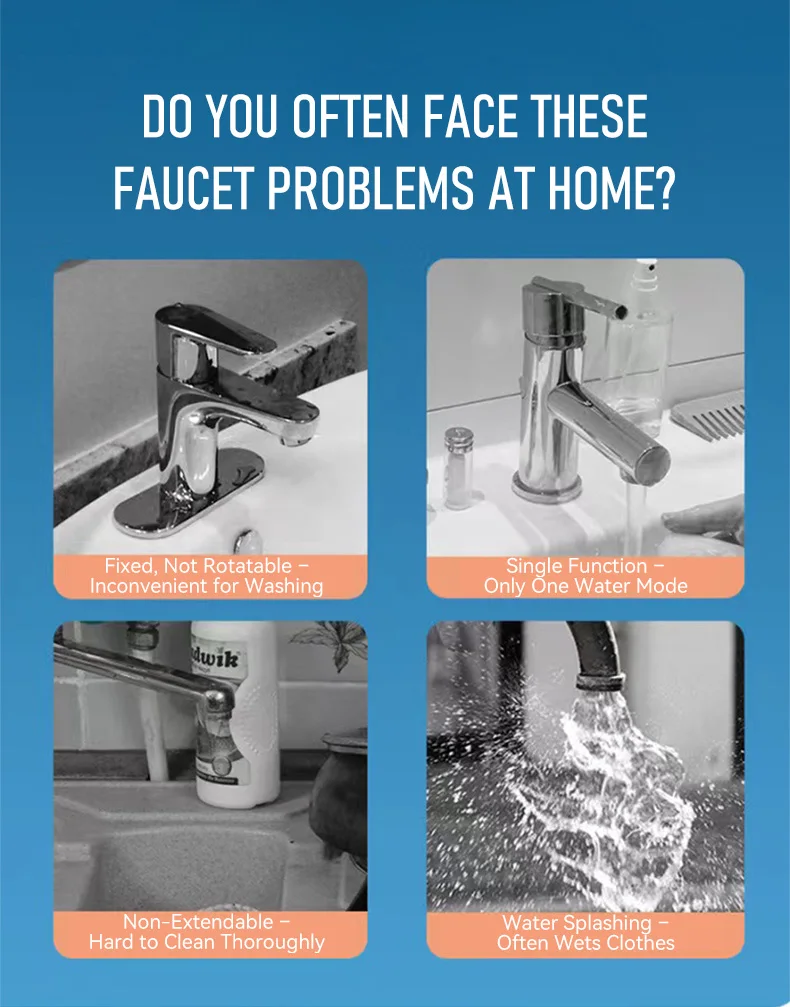 DO YOU OFTEN FACE THESE FAUCET PROBLEMS AT HOME?

Fixed, Not Rotatable – Inconvenient for Washing

Single Function – Only One Water Mode

dwik

Non-Extendable – Hard to Clean Thoroughly

Water Splashing – Often Wets Clothes