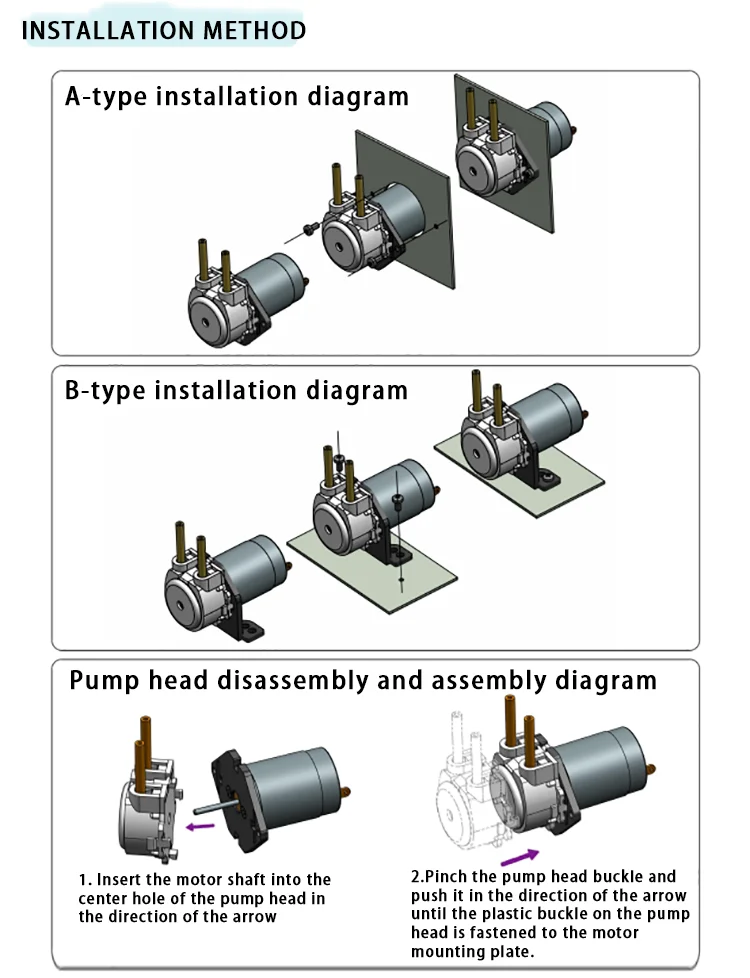 INSTALLATION METHOD

A-type installation diagram

B-type installation diagram

Pump head disassembly and assembly diagram

1. Insert the motor shaft into the center hole of the pump head in the direction of the arrow

2.Pinch the pump head buckle and push it in the direction of the arrow until the plastic buckle on the pump head is fastened to the motor mounting plate.