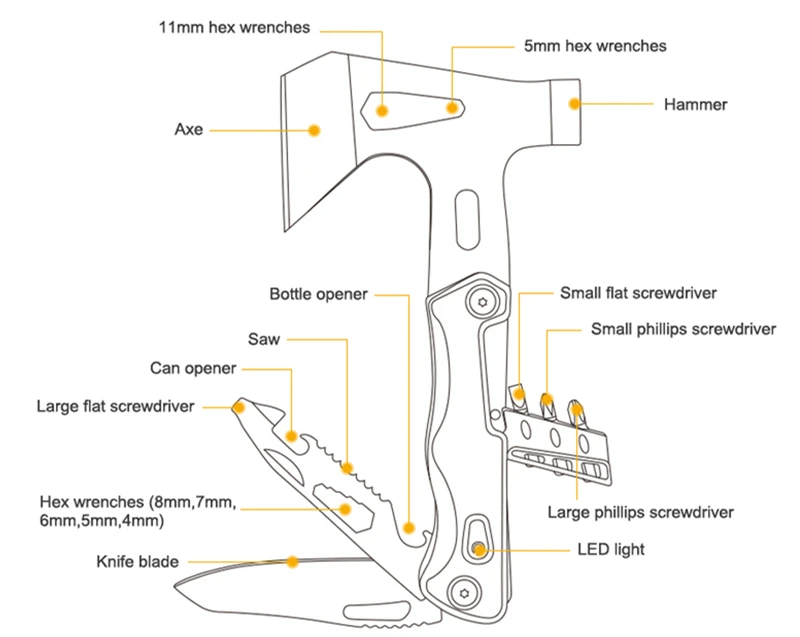 11mm hex wrenches

5mm hex wrenches

Hammer

Axe

Bottle opener

Small flat screwdriver

Small phillips screwdriver

Saw

Can opener

Large flat screwdriver

Hex wrenches (8mm,7mm, 6mm,5mm,4mm)

Large phillips screwdriver

LED light

Knife blade