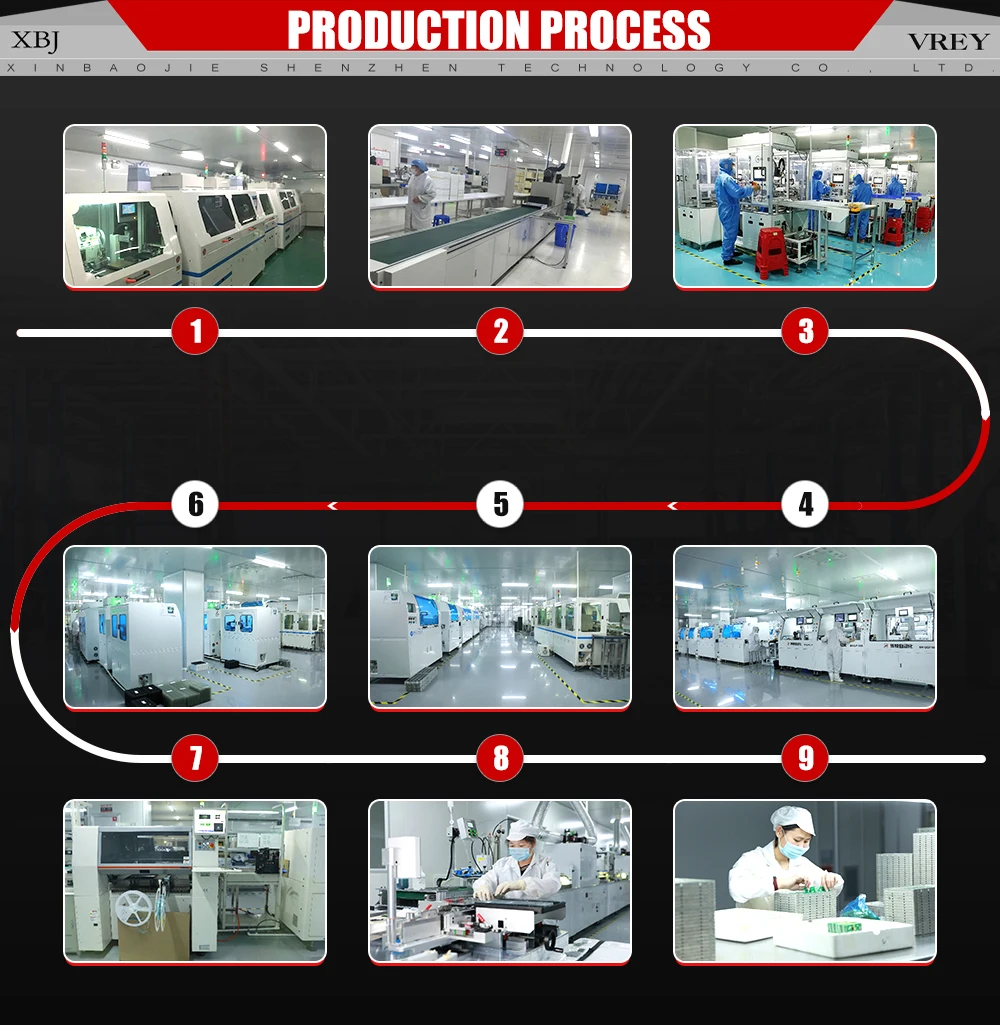 XBJ
PRODUCTION PROCESS
VREY
XINBAOJIE SHENZHEN TECHNOLOGY CO., LTD.

1
2
3
6
5
4
7
8
9