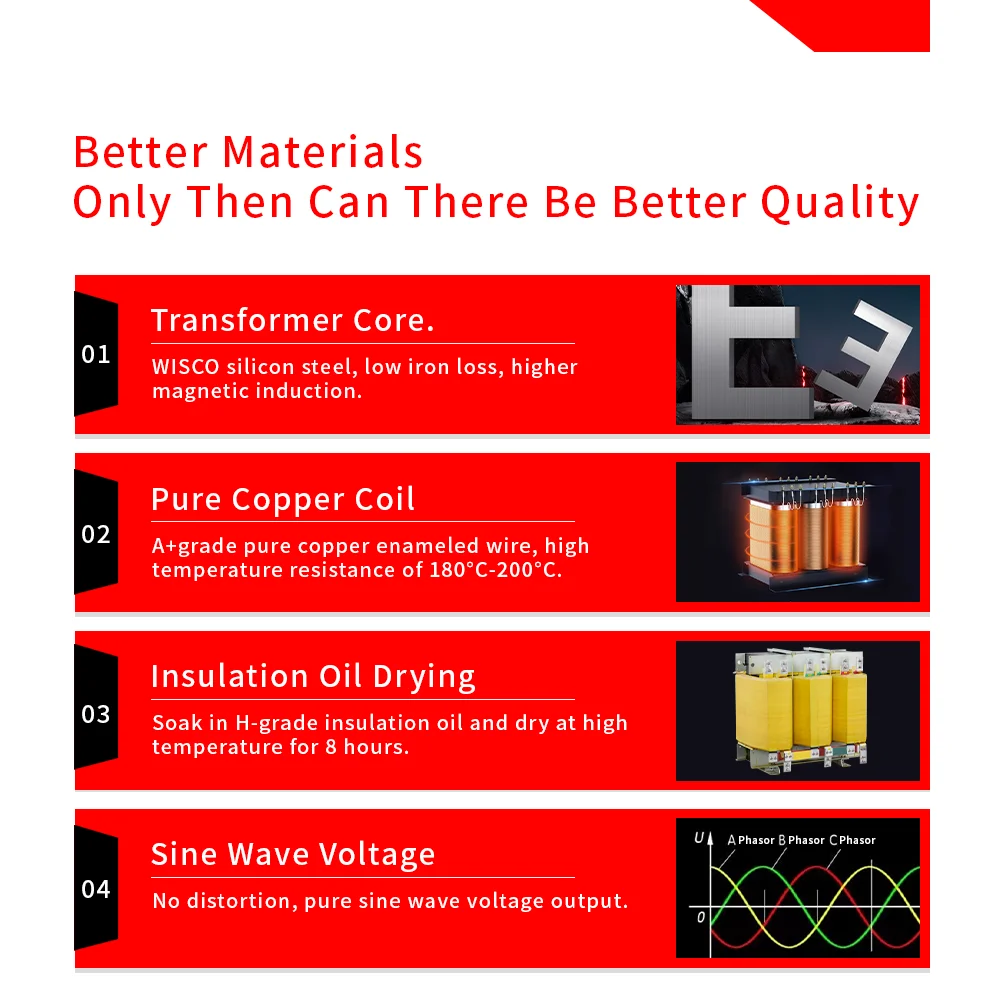 Better Materials
Only Then Can There Be Better Quality

01
Transformer Core.
WISCO silicon steel, low iron loss, higher magnetic induction.

02
Pure Copper Coil
A+grade pure copper enameled wire, high temperature resistance of 180°C-200°C.

03
Insulation Oil Drying
Soak in H-grade insulation oil and dry at high temperature for 8 hours.

04
Sine Wave Voltage
No distortion, pure sine wave voltage output.

U A Phasor B Phasor C Phasor
0