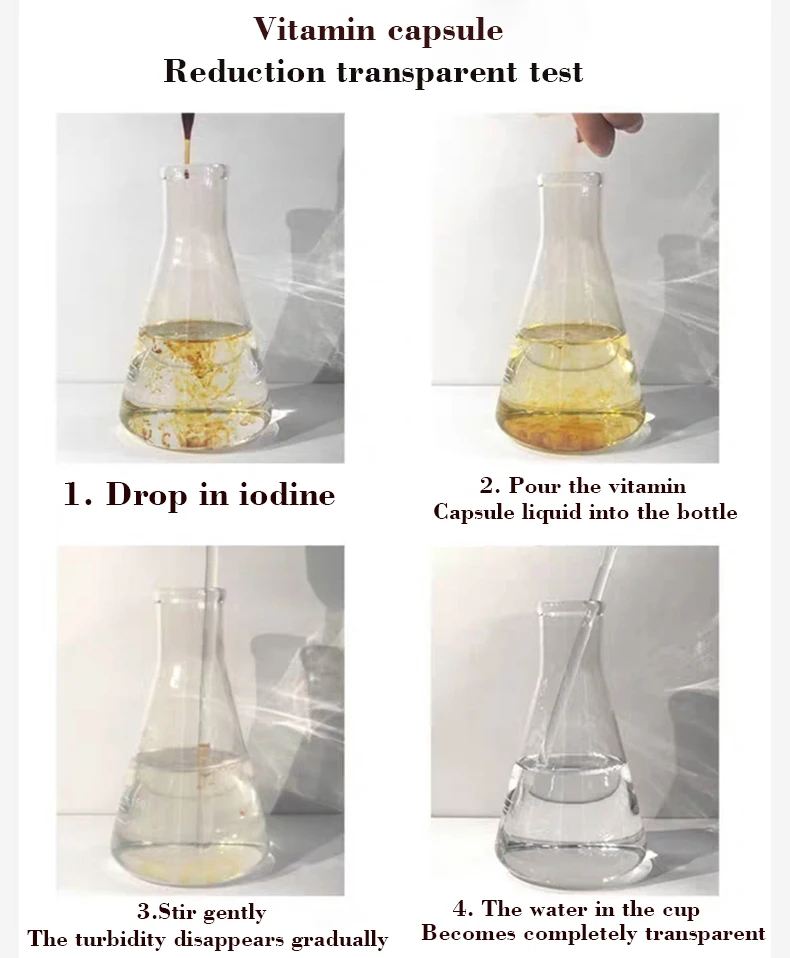 Vitamin capsule
Reduction transparent test

1. Drop in iodine

2. Pour the vitamin
Capsule liquid into the bottle

3.Stir gently
The turbidity disappears gradually

4. The water in the cup
Becomes completely transparent