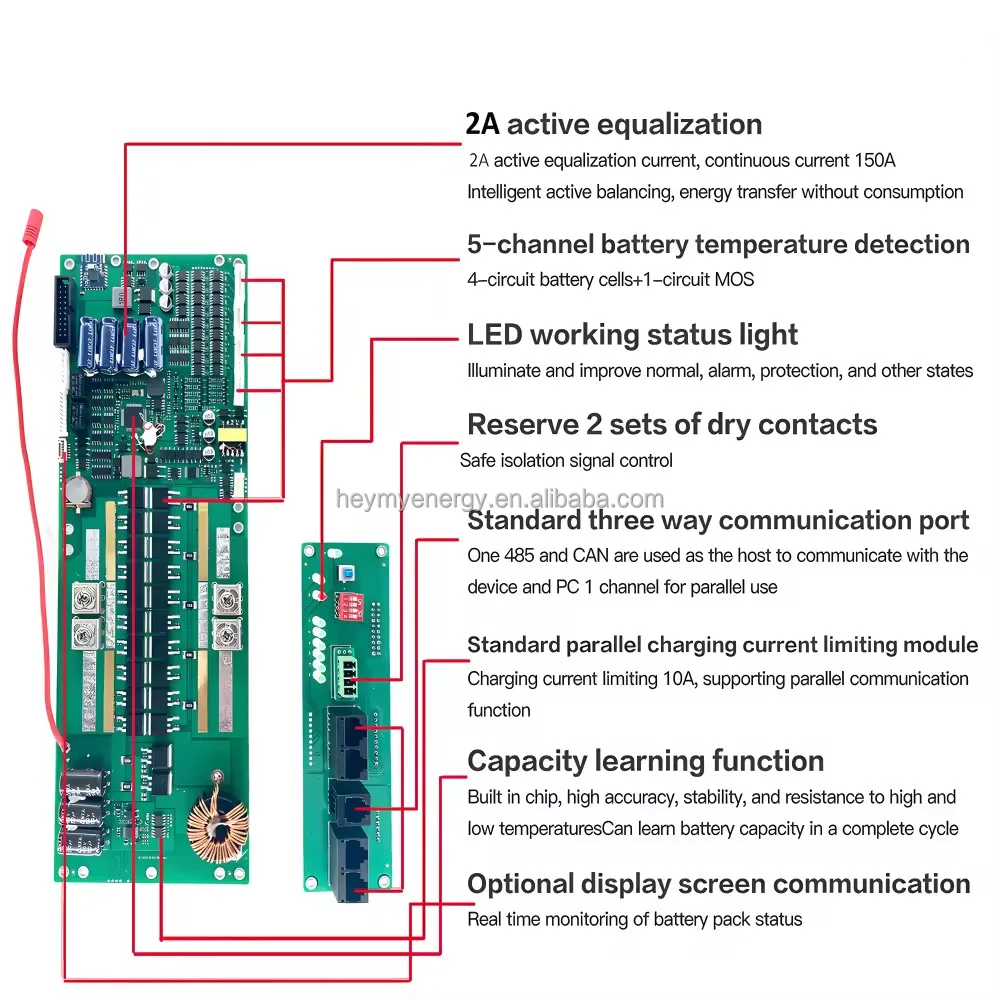 2A active equalization
2A active equalization current, continuous current 150A
Intelligent active balancing, energy transfer without consumption

5-channel battery temperature detection
4-circuit battery cells+1-circuit MOS

LED working status light
Illuminate and improve normal, alarm, protection, and other states

Reserve 2 sets of dry contacts
Safe isolation signal control

heymyenergy.en.alibaba.com

Standard three way communication port
One 485 and CAN are used as the host to communicate with the device and PC 1 channel for parallel use

Standard parallel charging current limiting module
Charging current limiting 10A, supporting parallel communication function

Capacity learning function
Built in chip, high accuracy, stability, and resistance to high and low temperaturesCan learn battery capacity in a complete cycle

Optional display screen communication
Real time monitoring of battery pack status