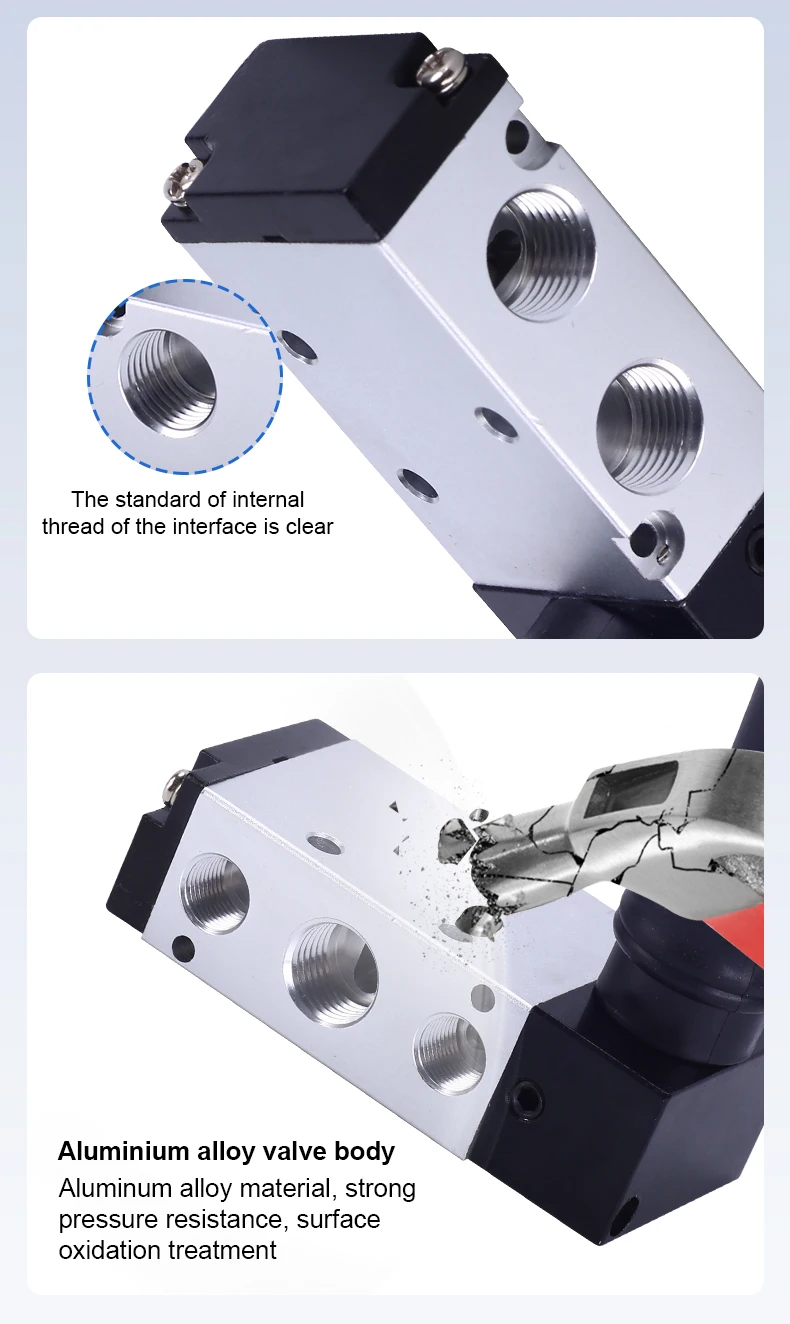 The standard of internal thread of the interface is clear

Aluminium alloy valve body

Aluminum alloy material, strong pressure resistance, surface oxidation treatment