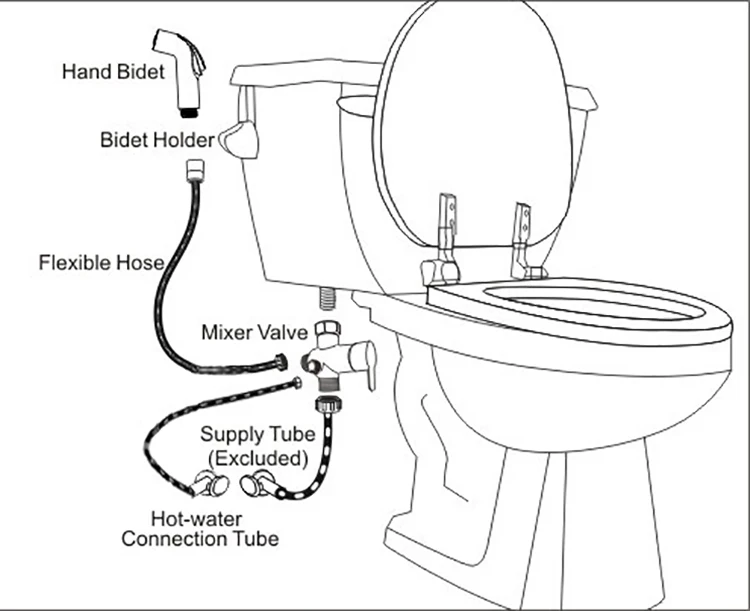 Hand Bidet
Bidet Holder
Flexible Hose
Mixer Valve
Supply Tube
(Excluded)
Hot-water
Connection Tube