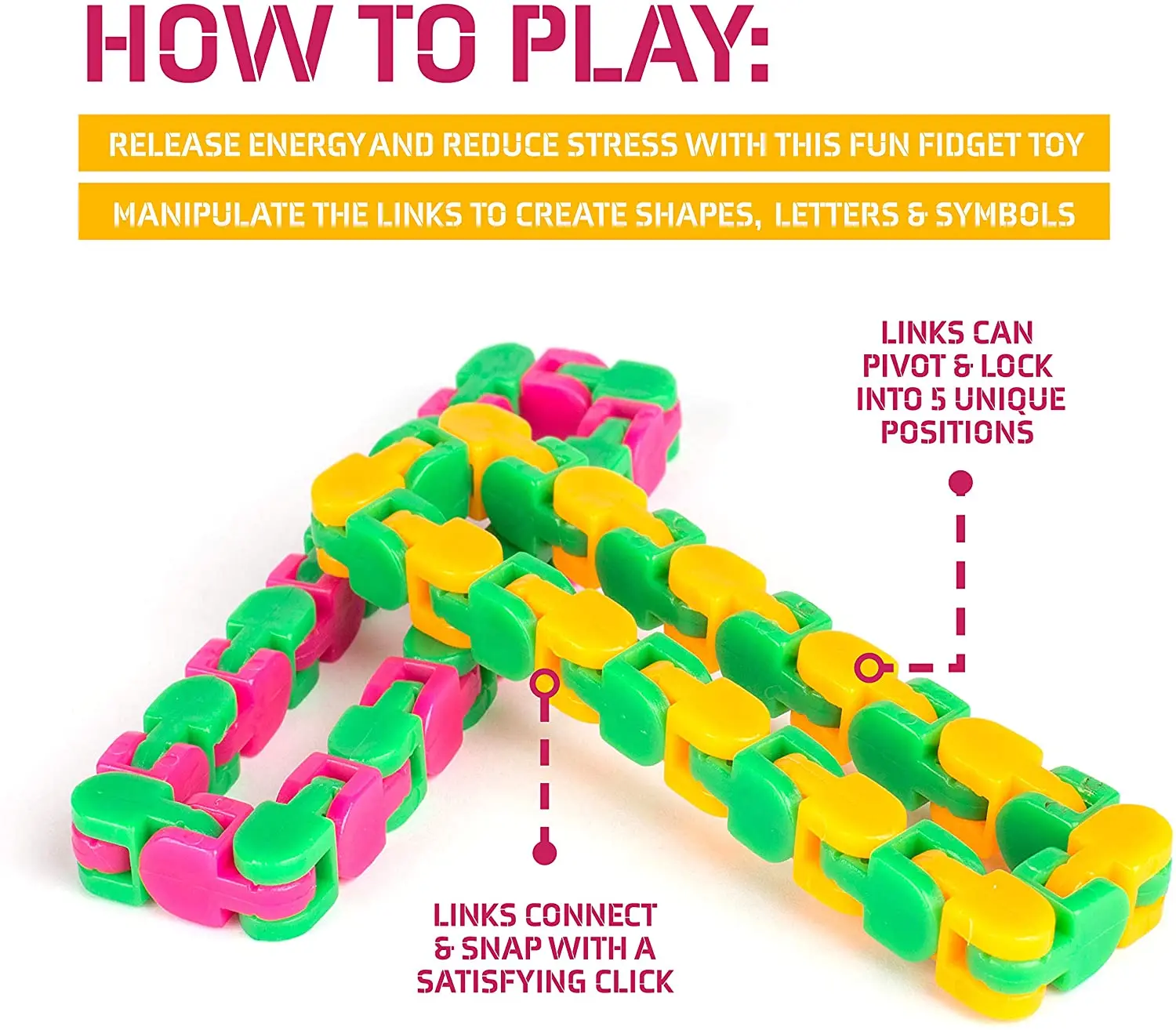 HOW TO PLAY:

RELEASE ENERGY AND REDUCE STRESS WITH THIS FUN FIDGET TOY

MANIPULATE THE LINKS TO CREATE SHAPES, LETTERS & SYMBOLS

LINKS CAN PIVOT & LOCK INTO 5 UNIQUE POSITIONS

LINKS CONNECT & SNAP WITH A SATISFYING CLICK