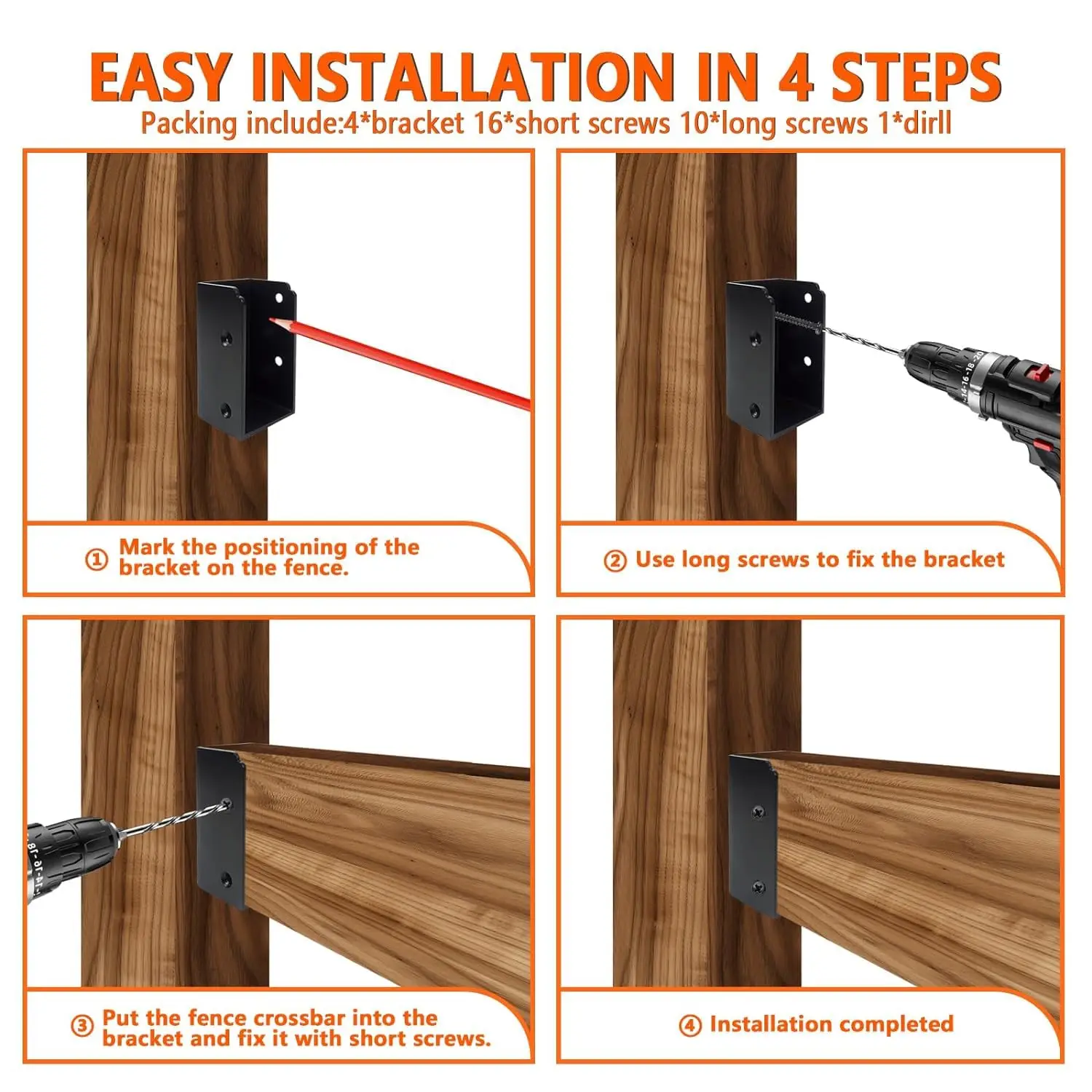 EASY INSTALLATION IN 4 STEPS
Packing include:4*bracket 16*short screws 10*long screws 1*dirll

① Mark the positioning of the bracket on the fence.

② Use long screws to fix the bracket

③ Put the fence crossbar into the bracket and fix it with short screws.

④ Installation completed