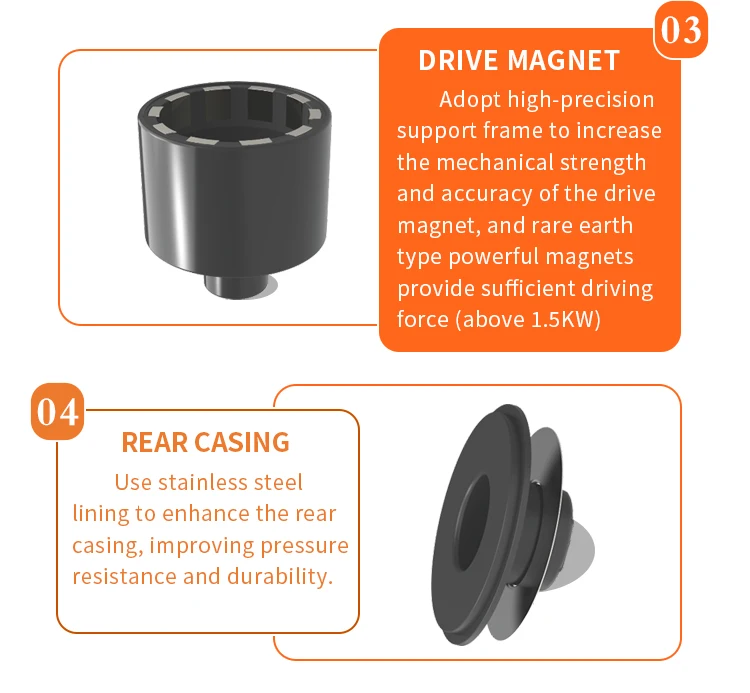 03

DRIVE MAGNET

Adopt high-precision support frame to increase the mechanical strength and accuracy of the drive magnet, and rare earth type powerful magnets provide sufficient driving force (above 1.5KW)

04

REAR CASING

Use stainless steel lining to enhance the rear casing, improving pressure resistance and durability.