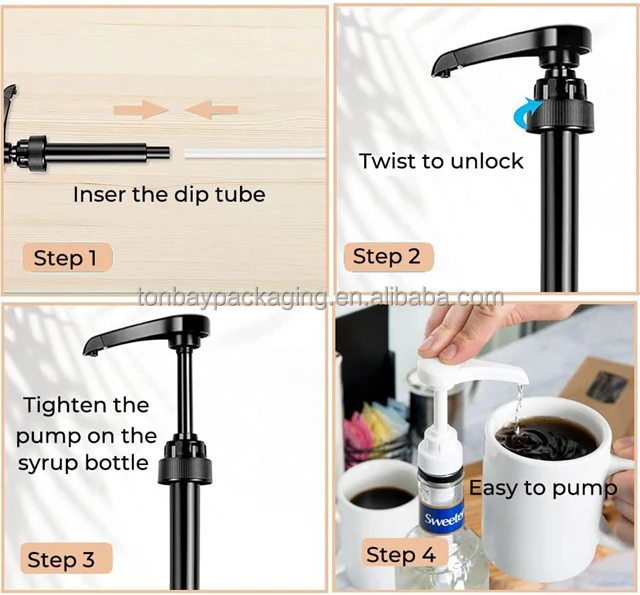 Inser the dip tube

Step 1

Twist to unlock

Step 2

tonbaypackaging.en.alibaba.com

Tighten the pump on the syrup bottle

Step 3

Easy to pump

Sweete

Step 4