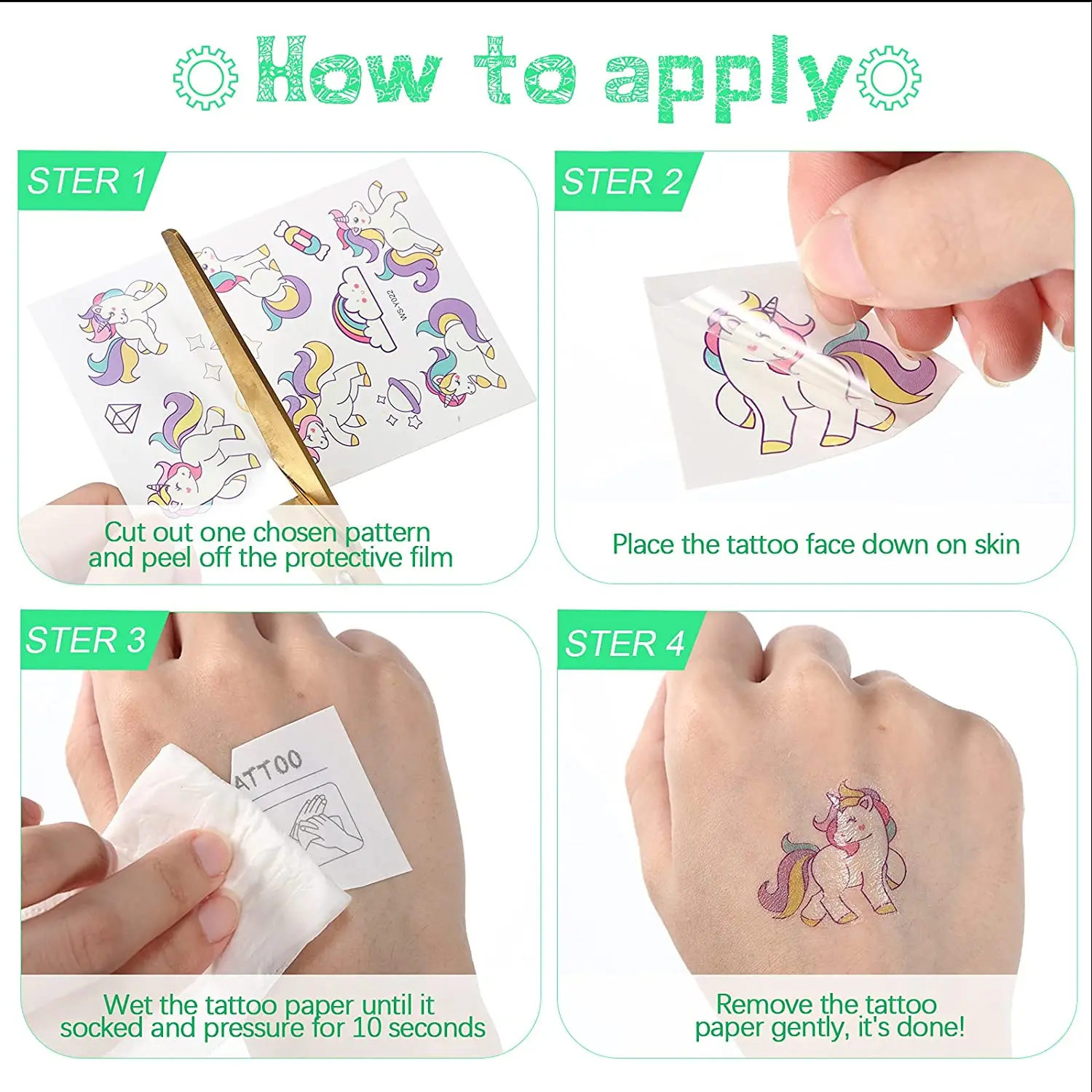 How to apply

STER 1

WS-Y022

Cut out one chosen pattern and peel off the protective film

STER 2

Place the tattoo face down on skin

STER 3

ATTOO

Wet the tattoo paper until it socked and pressure for 10 seconds

STER 4

Remove the tattoo paper gently, it's done!