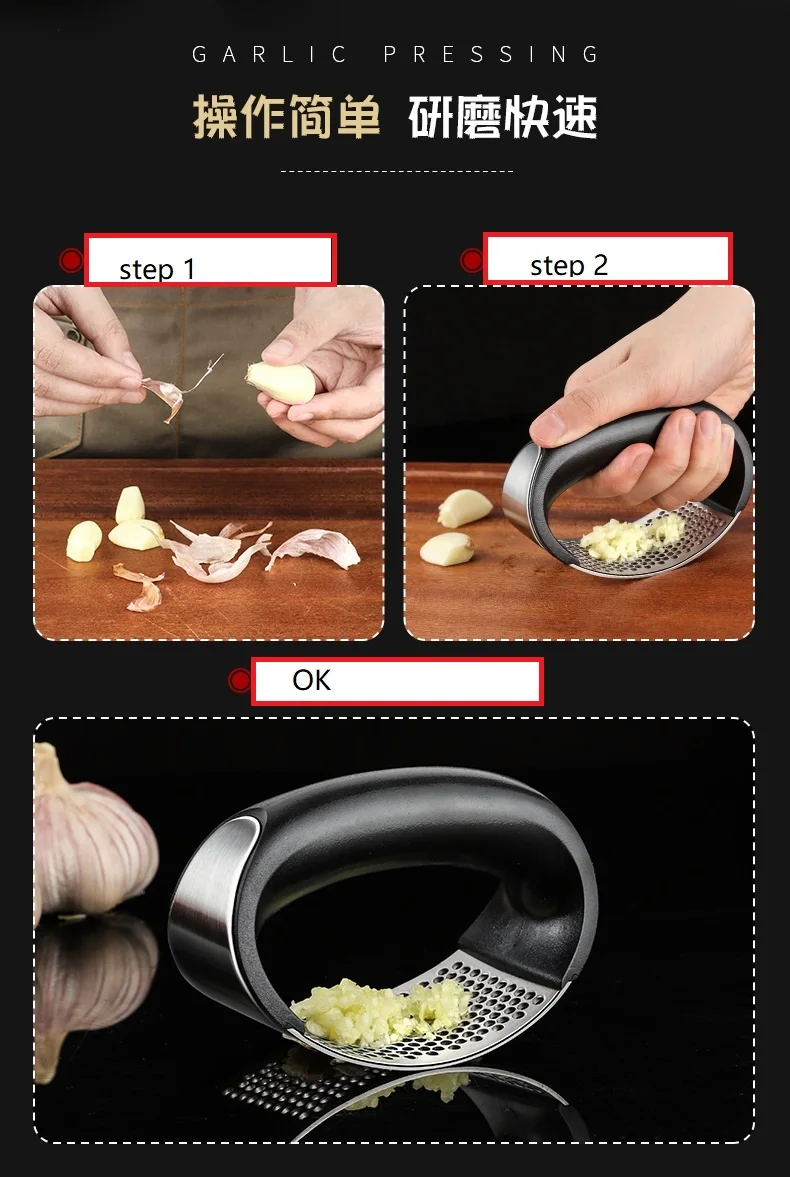 GARLIC PRESSING

操作简单 研磨快速

step 1

step 2

OK