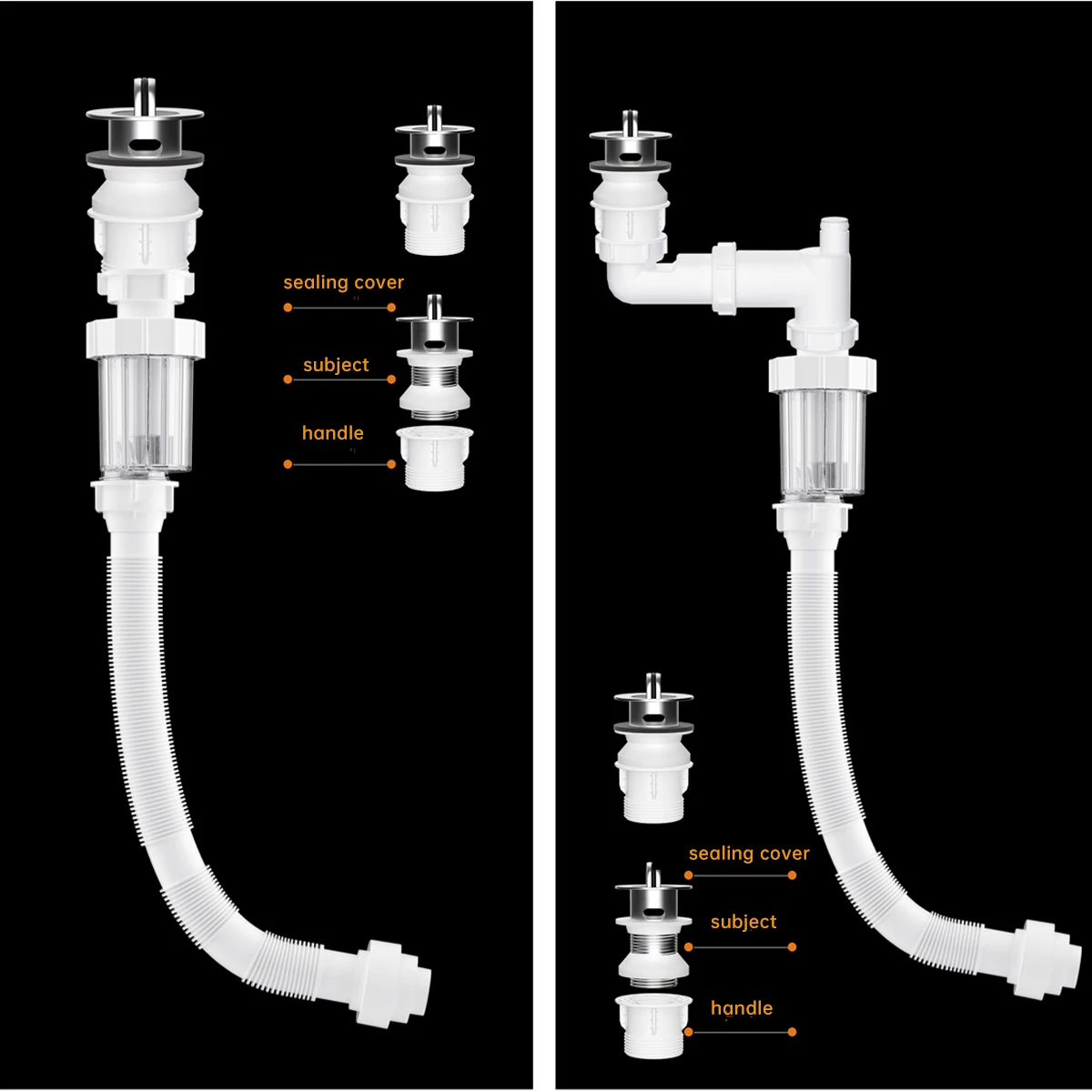 sealing cover
subject
handle

sealing cover
subject
handle