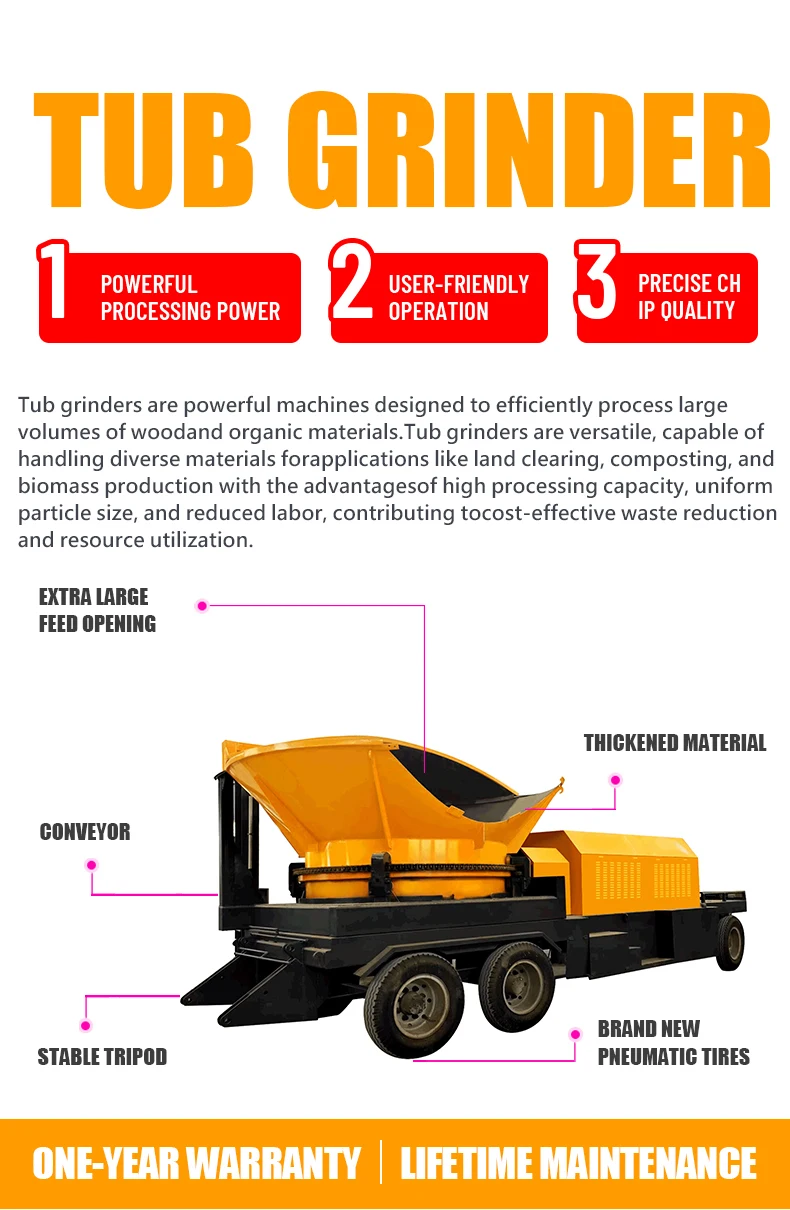 TUB GRINDER

1 POWERFUL PROCESSING POWER

2 USER-FRIENDLY OPERATION

3 PRECISE CH IP QUALITY

Tub grinders are powerful machines designed to efficiently process large volumes of woodand organic materials.Tub grinders are versatile, capable of handling diverse materials forapplications like land clearing, composting, and biomass production with the advantagesof high processing capacity, uniform particle size, and reduced labor, contributing tocost-effective waste reduction and resource utilization.

EXTRA LARGE FEED OPENING

THICKENED MATERIAL

CONVEYOR

STABLE TRIPOD

BRAND NEW PNEUMATIC TIRES

ONE-YEAR WARRANTY | LIFETIME MAINTENANCE