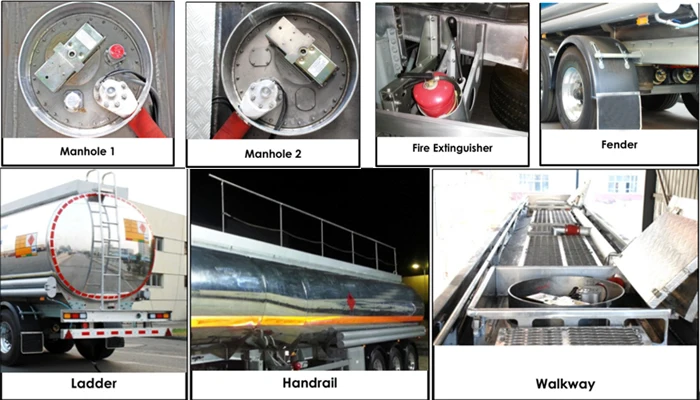 Manhole 1

Manhole 2

Fire Extinguisher

Fender

Ladder

Handrail

Walkway