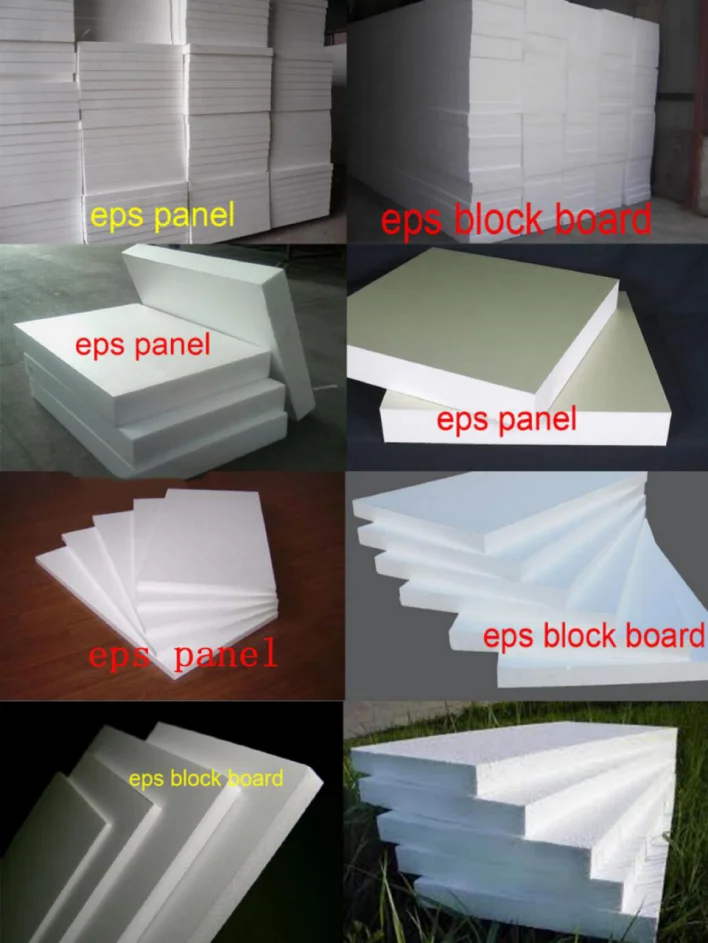 eps panel

eps block board

eps panel

eps panel

eps panel

eps block board

eps block board