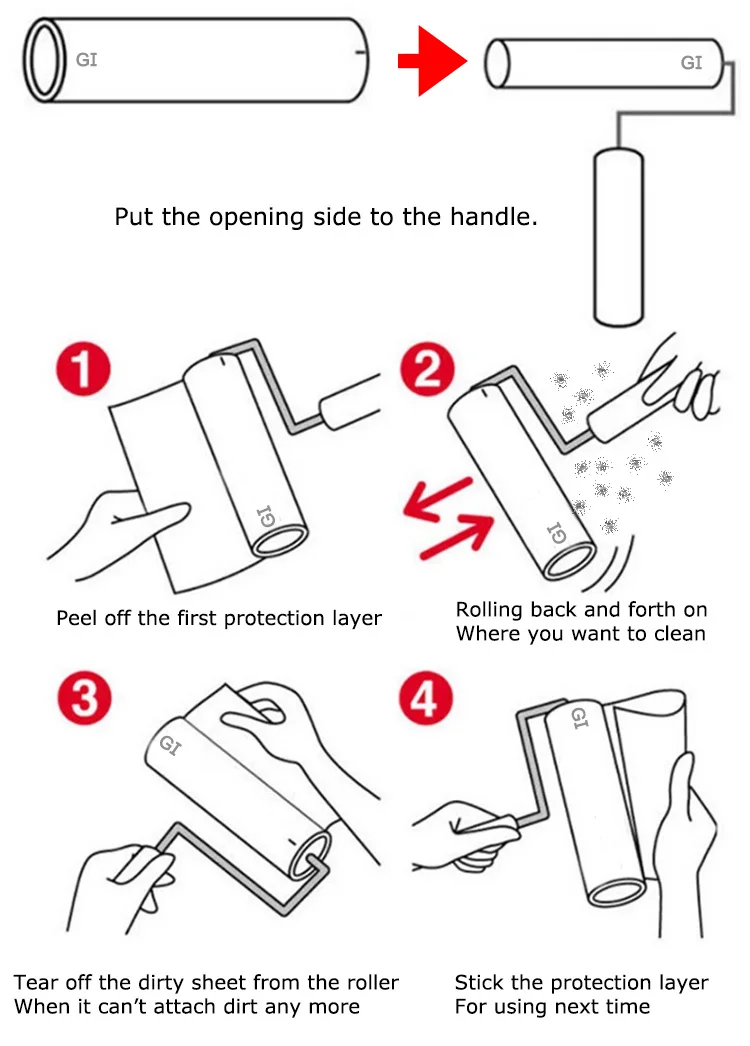 GI

GI

Put the opening side to the handle.

1

GI

Peel off the first protection layer

2

GI

Rolling back and forth on
Where you want to clean

3

GI

Tear off the dirty sheet from the roller
When it can't attach dirt any more

4

GI

Stick the protection layer
For using next time