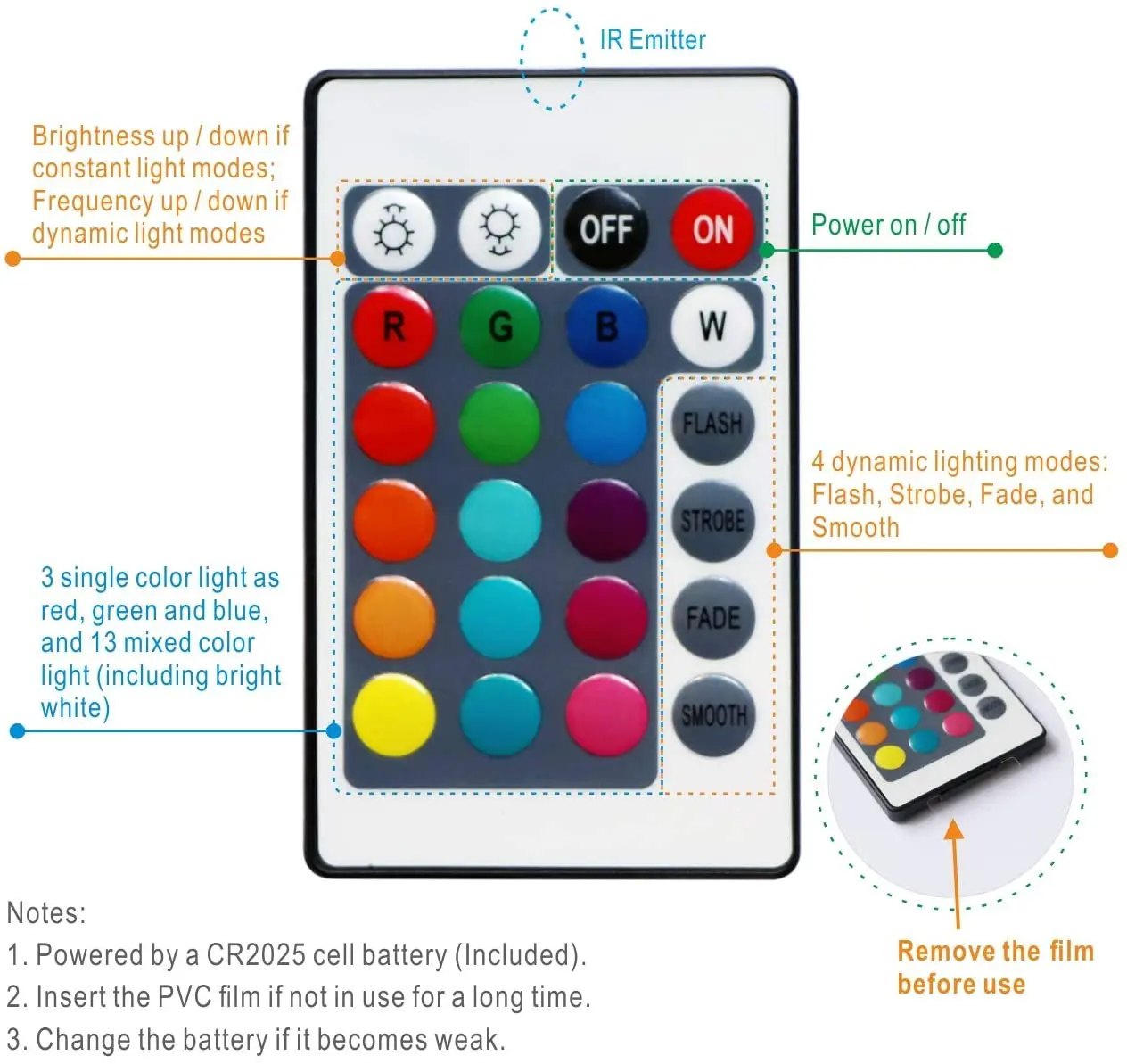 IR Emitter

Brightness up / down if constant light modes; Frequency up / down if dynamic light modes

OFF

ON

Power on / off

R

G

B

W

FLASH

STROBE

FADE

SMOOTH

4 dynamic lighting modes: Flash, Strobe, Fade, and Smooth

3 single color light as red, green and blue, and 13 mixed color light (including bright white)

Remove the film before use

Notes:

1. Powered by a CR2025 cell battery (Included).

2. Insert the PVC film if not in use for a long time.

3. Change the battery if it becomes weak.