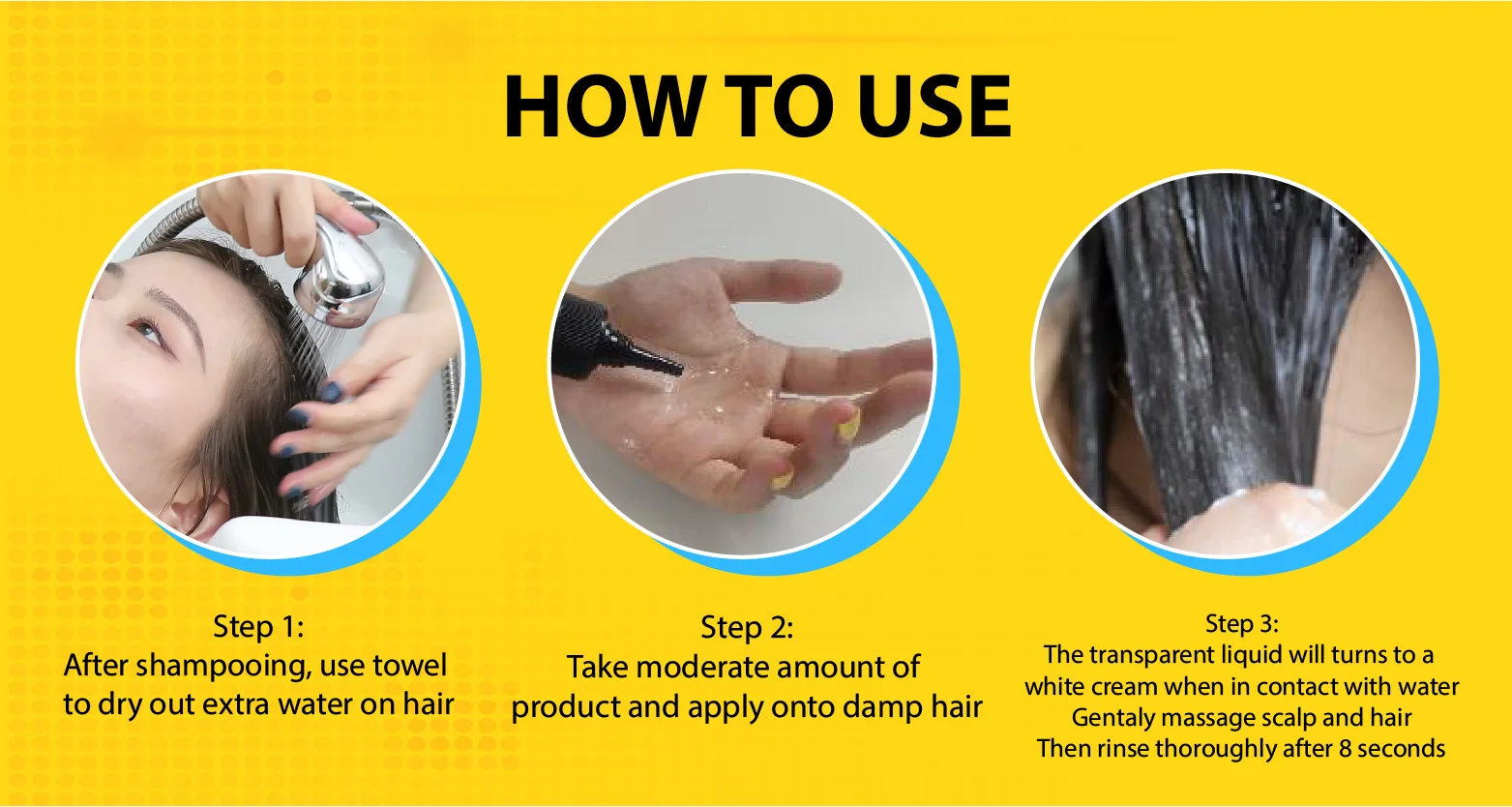 HOW TO USE

Step 1:
After shampooing, use towel to dry out extra water on hair

Step 2:
Take moderate amount of product and apply onto damp hair

Step 3:
The transparent liquid will turns to a white cream when in contact with water
Gentaly massage scalp and hair
Then rinse thoroughly after 8 seconds