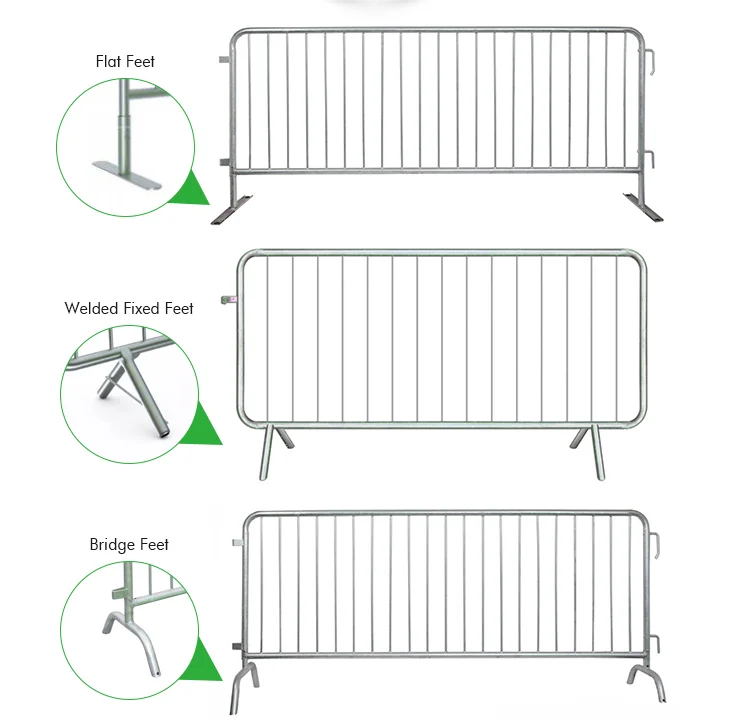 Flat Feet

Welded Fixed Feet

Bridge Feet