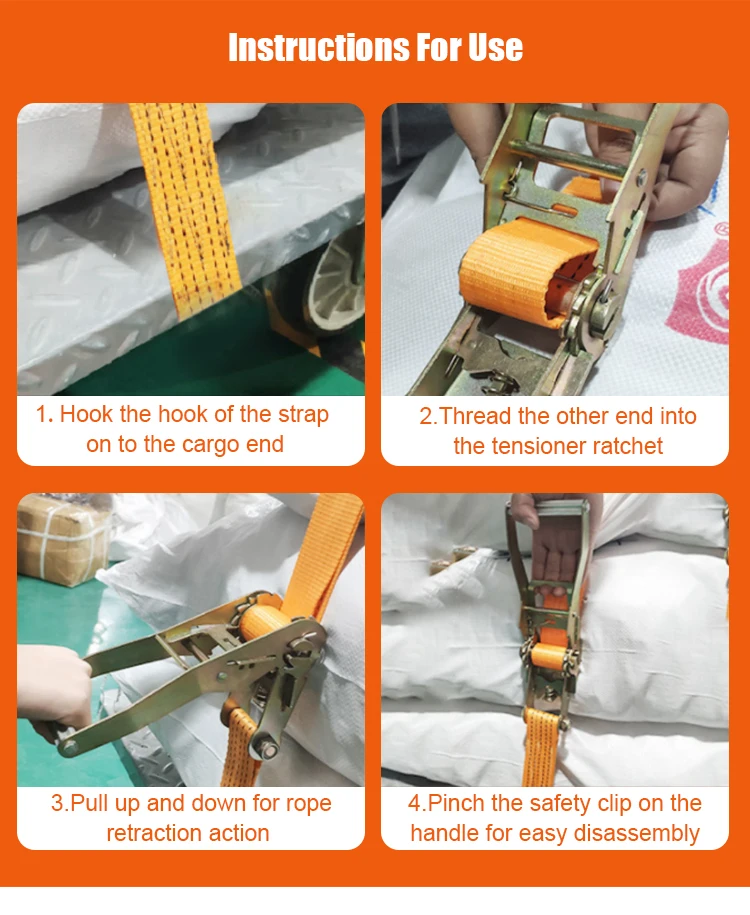 Instructions For Use

1. Hook the hook of the strap on to the cargo end

2.Thread the other end into the tensioner ratchet

3.Pull up and down for rope retraction action

4.Pinch the safety clip on the handle for easy disassembly