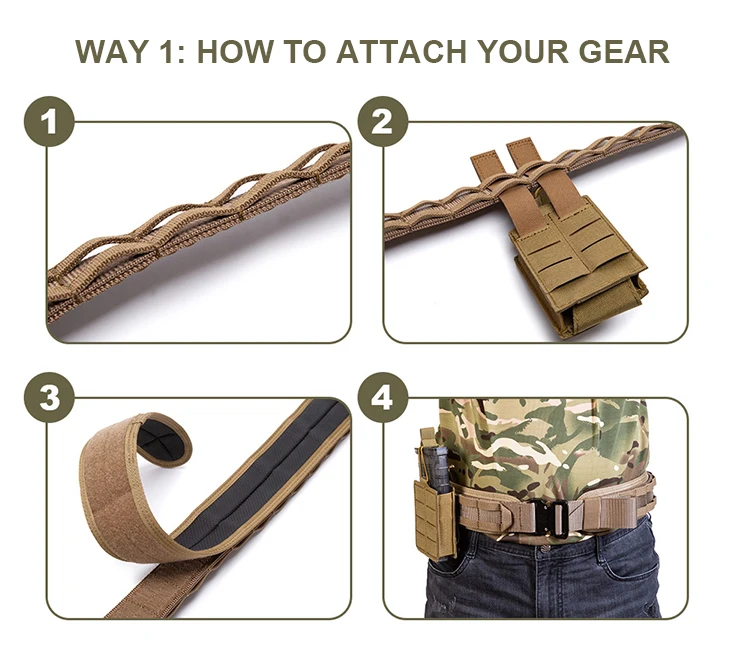 WAY 1: HOW TO ATTACH YOUR GEAR

1

2

3

4