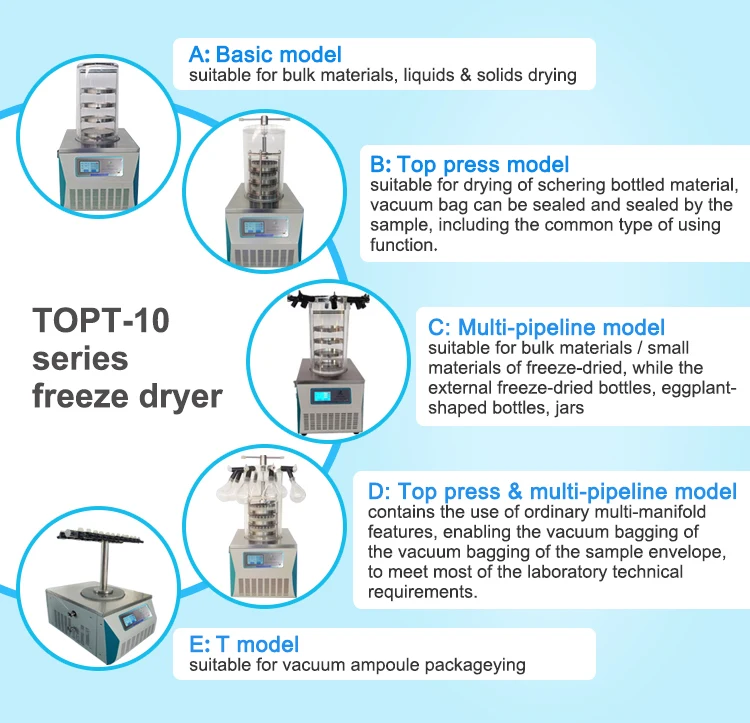 A: Basic model
suitable for bulk materials, liquids & solids drying

B: Top press model
suitable for drying of schering bottled material, vacuum bag can be sealed and sealed by the sample, including the common type of using function.

TOPT-10 series freeze dryer

C: Multi-pipeline model
suitable for bulk materials / small materials of freeze-dried, while the external freeze-dried bottles, eggplant-shaped bottles, jars

D: Top press & multi-pipeline model
contains the use of ordinary multi-manifold features, enabling the vacuum bagging of the vacuum bagging of the sample envelope, to meet most of the laboratory technical requirements.

E: T model
suitable for vacuum ampoule packageying