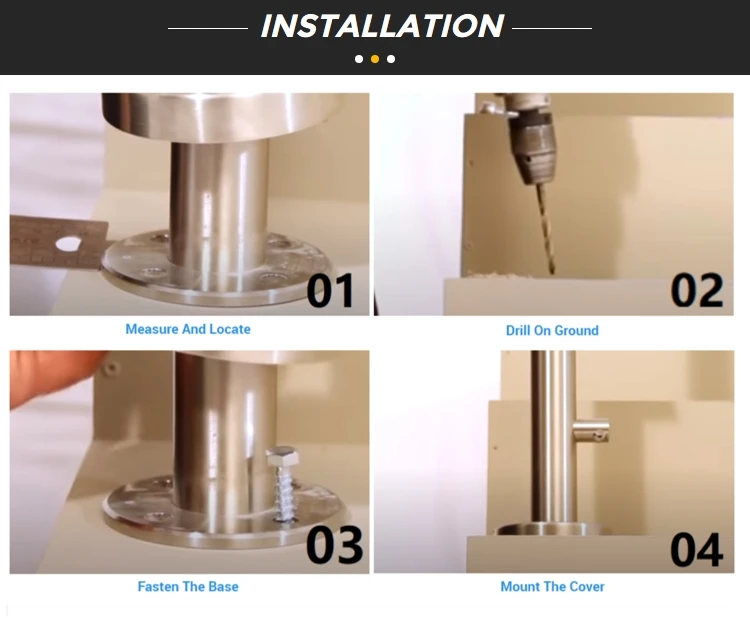 INSTALLATION

01

Measure And Locate

02

Drill On Ground

03

Fasten The Base

04

Mount The Cover