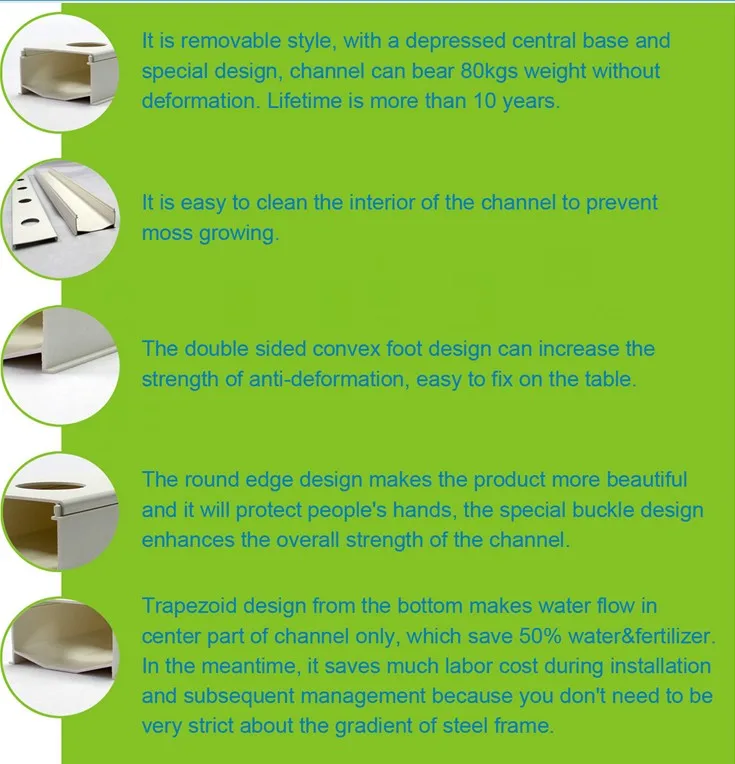 It is removable style, with a depressed central base and special design, channel can bear 80kgs weight without deformation. Lifetime is more than 10 years.

It is easy to clean the interior of the channel to prevent moss growing.

The double sided convex foot design can increase the strength of anti-deformation, easy to fix on the table.

The round edge design makes the product more beautiful and it will protect people's hands, the special buckle design enhances the overall strength of the channel.

Trapezoid design from the bottom makes water flow in center part of channel only, which save 50% water&fertilizer. In the meantime, it saves much labor cost during installation and subsequent management because you don't need to be very strict about the gradient of steel frame.