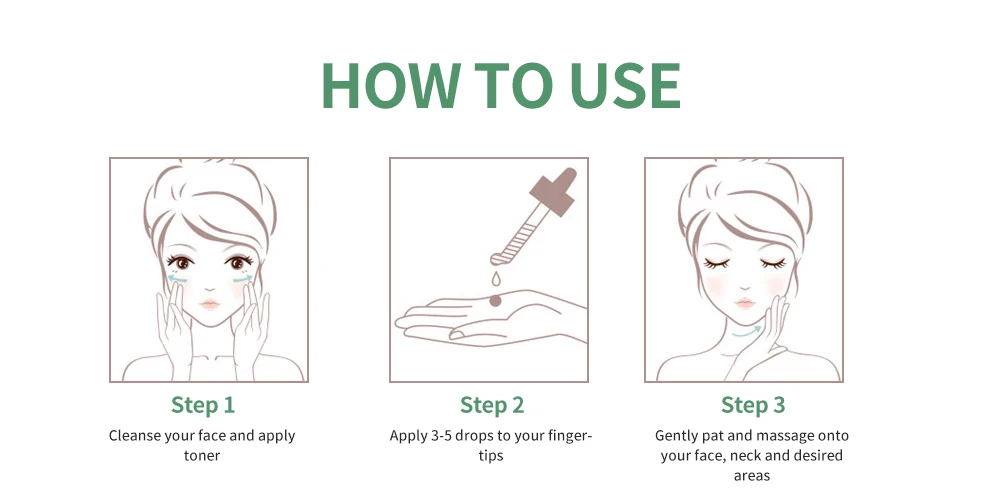 HOW TO USE

Step 1

Cleanse your face and apply toner

Step 2

Apply 3-5 drops to your fingertips

Step 3

Gently pat and massage onto your face, neck and desired areas