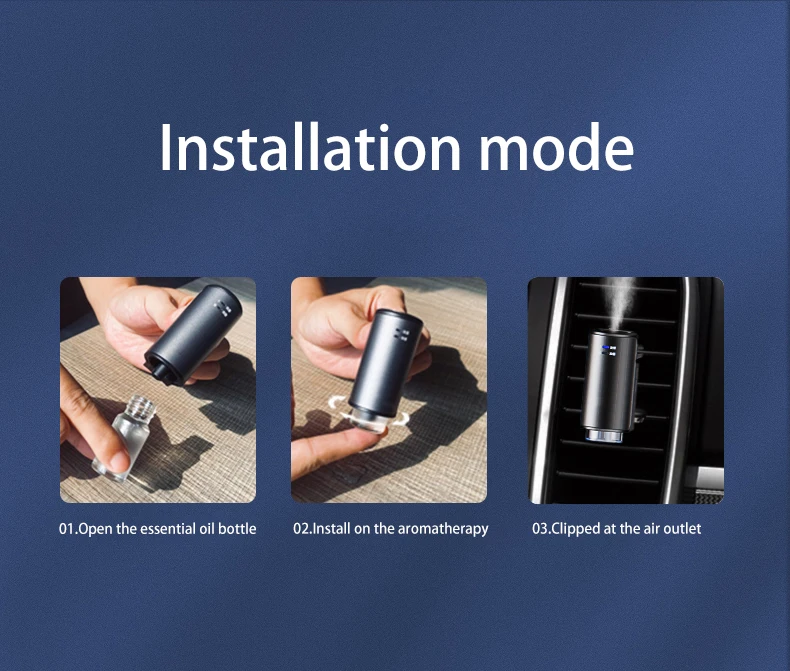 Installation mode

01.Open the essential oil bottle

02.Install on the aromatherapy

03.Clipped at the air outlet