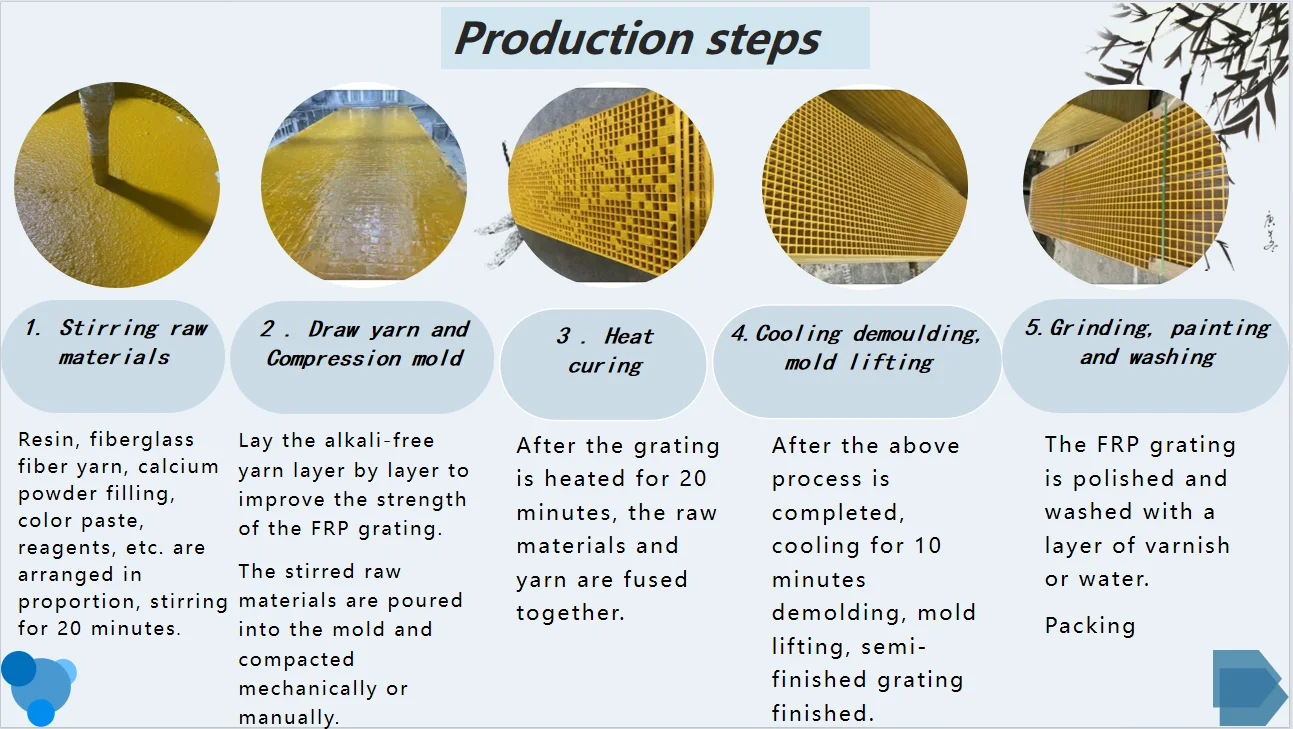 Production steps

1. Stirring raw materials

Resin, fiberglass fiber yarn, calcium powder filling, color paste, reagents, etc. are arranged in proportion, stirring for 20 minutes.

2 . Draw yarn and Compression mold

Lay the alkali-free yarn layer by layer to improve the strength of the FRP grating.

The stirred raw materials are poured into the mold and compacted mechanically or manually.

3 . Heat curing

After the grating is heated for 20 minutes, the raw materials and yarn are fused together.

4. Cooling demoulding, mold lifting

After the above process is completed, cooling for 10 minutes demolding, mold lifting, semi-finished grating finished.

5. Grinding, painting and washing

The FRP grating is polished and washed with a layer of varnish or water.

Packing