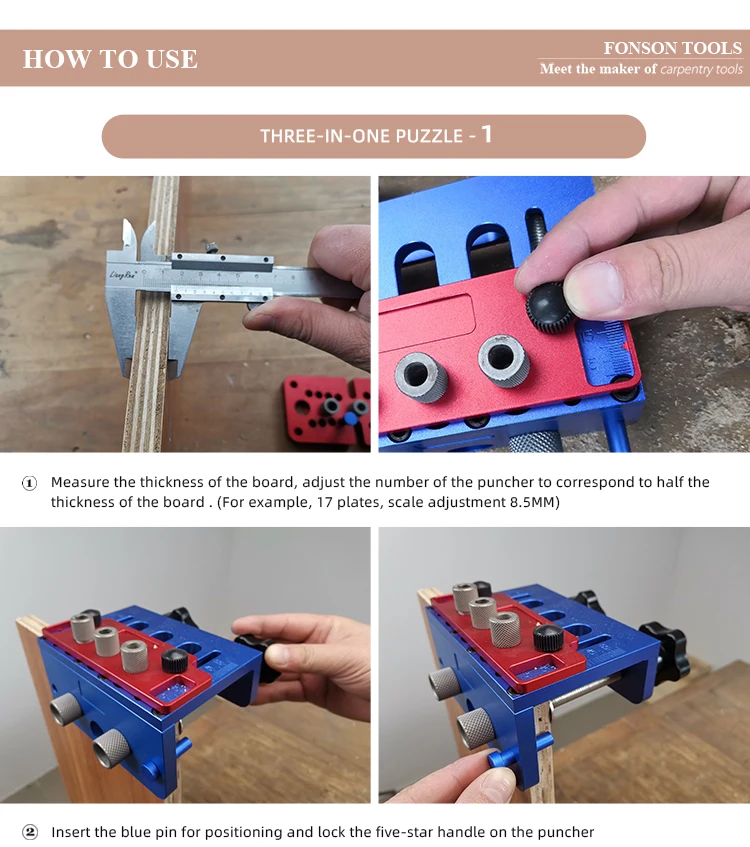 HOW TO USE

FONSON TOOLS
Meet the maker of carpentry tools

THREE-IN-ONE PUZZLE - 1

① Measure the thickness of the board, adjust the number of the puncher to correspond to half the thickness of the board . (For example, 17 plates, scale adjustment 8.5MM)

② Insert the blue pin for positioning and lock the five-star handle on the puncher