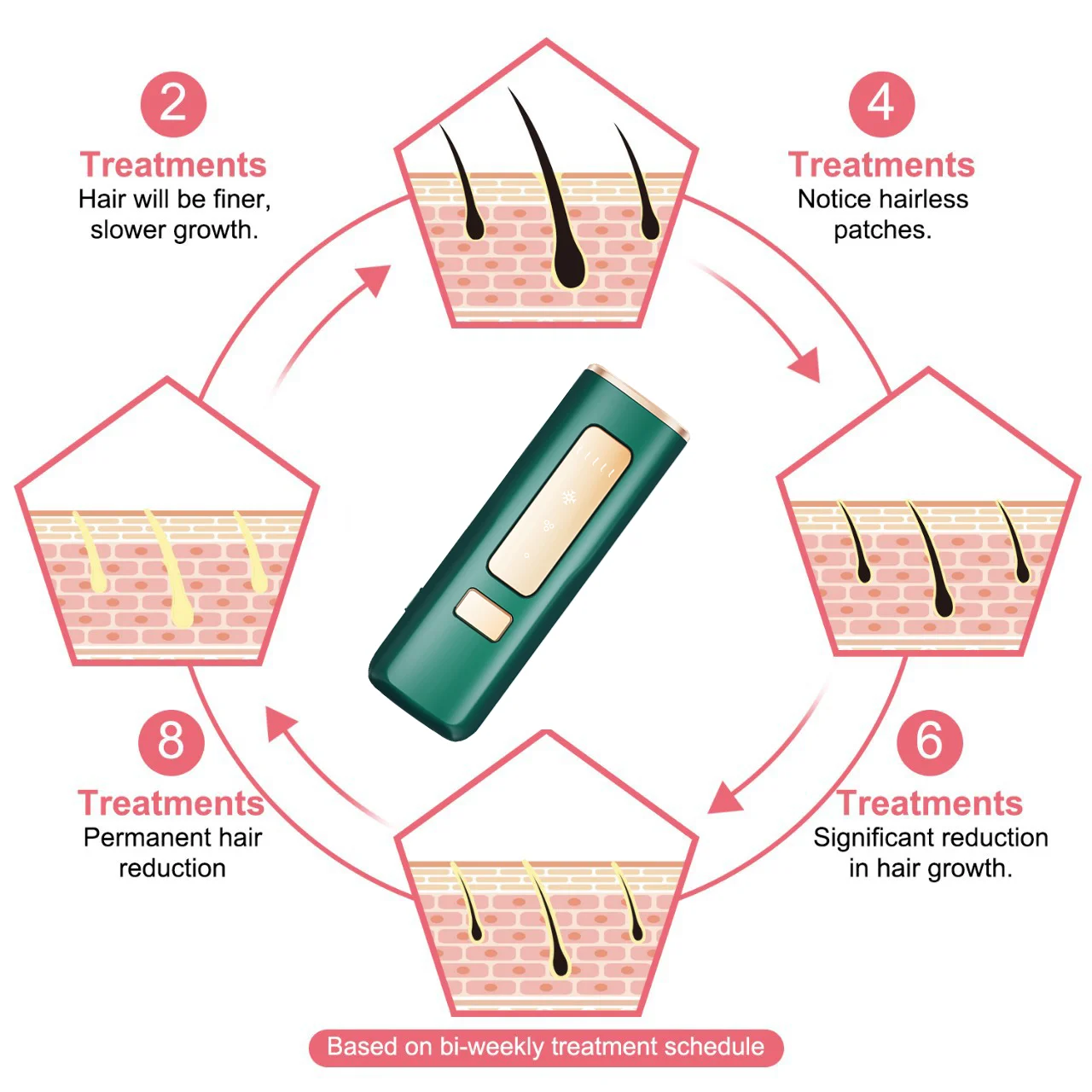 2
Treatments
Hair will be finer, slower growth.

4
Treatments
Notice hairless patches.

8
Treatments
Permanent hair reduction

6
Treatments
Significant reduction in hair growth.

Based on bi-weekly treatment schedule