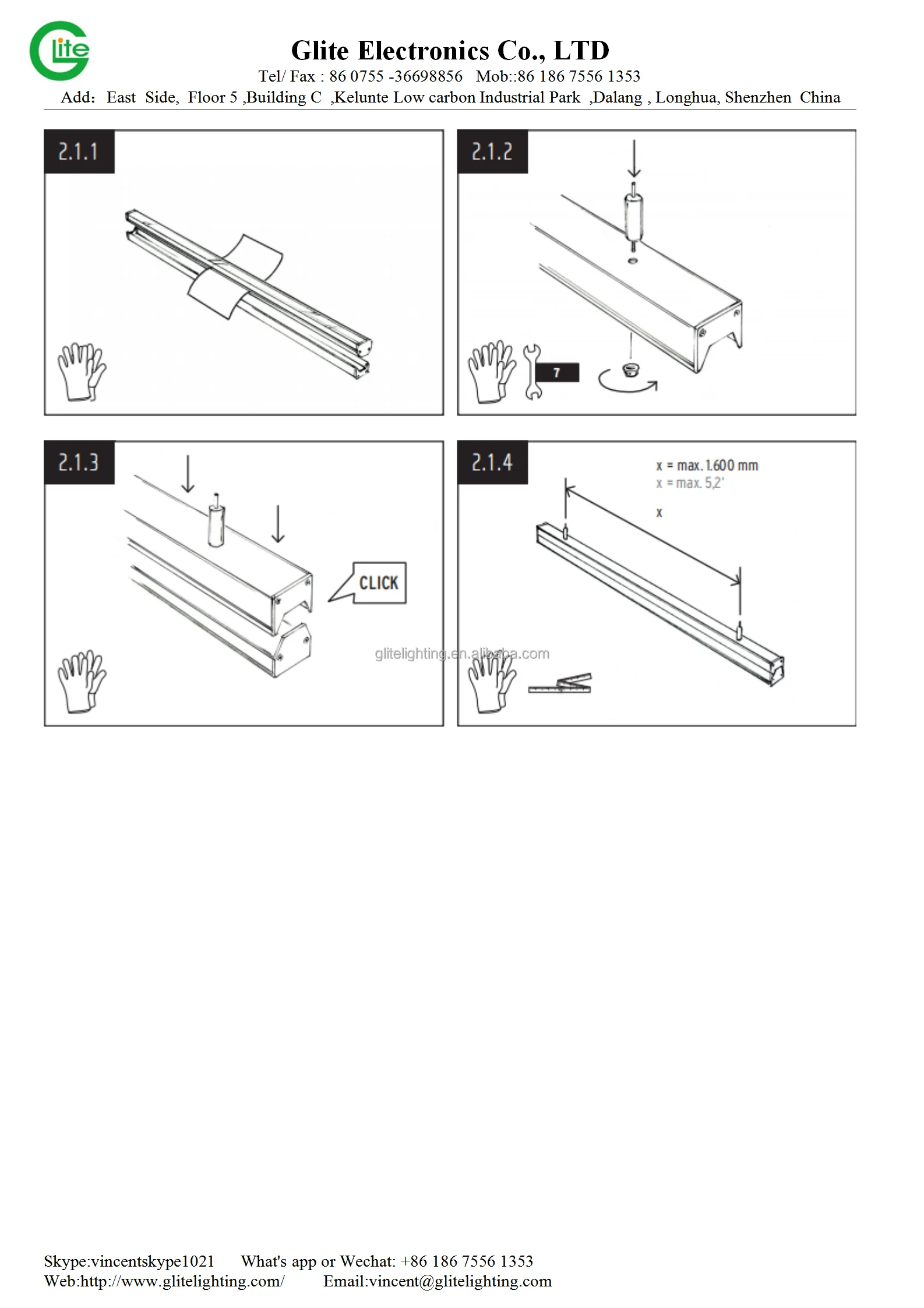 Glite

Glite Electronics Co., LTD
Tel/ Fax : 86 0755 -36698856 Mob::86 186 7556 1353
Add: East Side, Floor 5 ,Building C ,Kelunte Low carbon Industrial Park ,Dalang , Longhua, Shenzhen China

2.1.1

2.1.2

7

2.1.3

CLICK

2.1.4

x = max. 1.600 mm
x = max. 5,2'

x

glitelighting.en.alibaba.com

Skype:vincentskype1021 What's app or Wechat: +86 186 7556 1353
Web:http://www.glitelighting.com/ Email:vincent@glitelighting.com