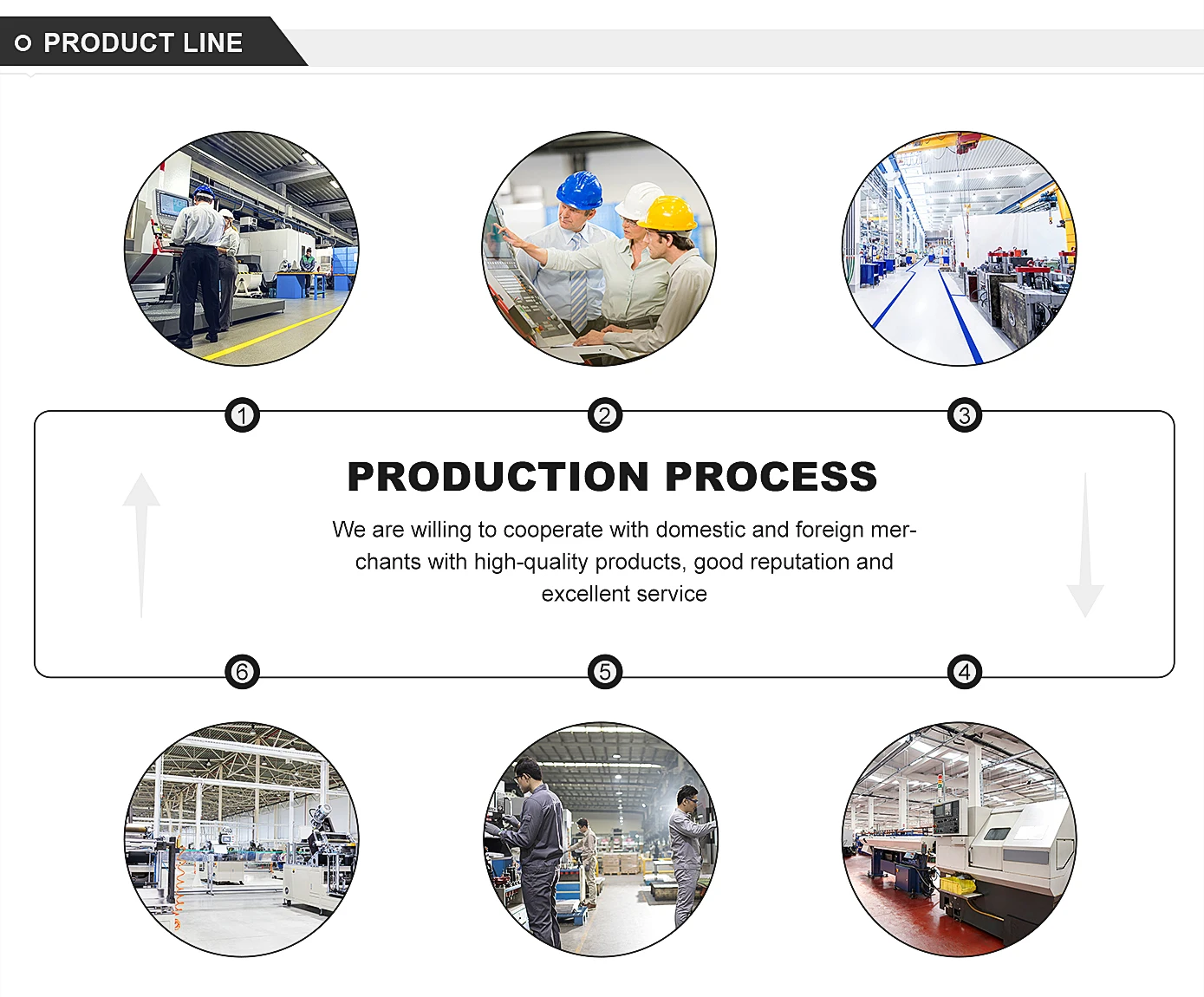 PRODUCT LINE

1 2 3

PRODUCTION PROCESS

We are willing to cooperate with domestic and foreign merchants with high-quality products, good reputation and excellent service

6 5 4