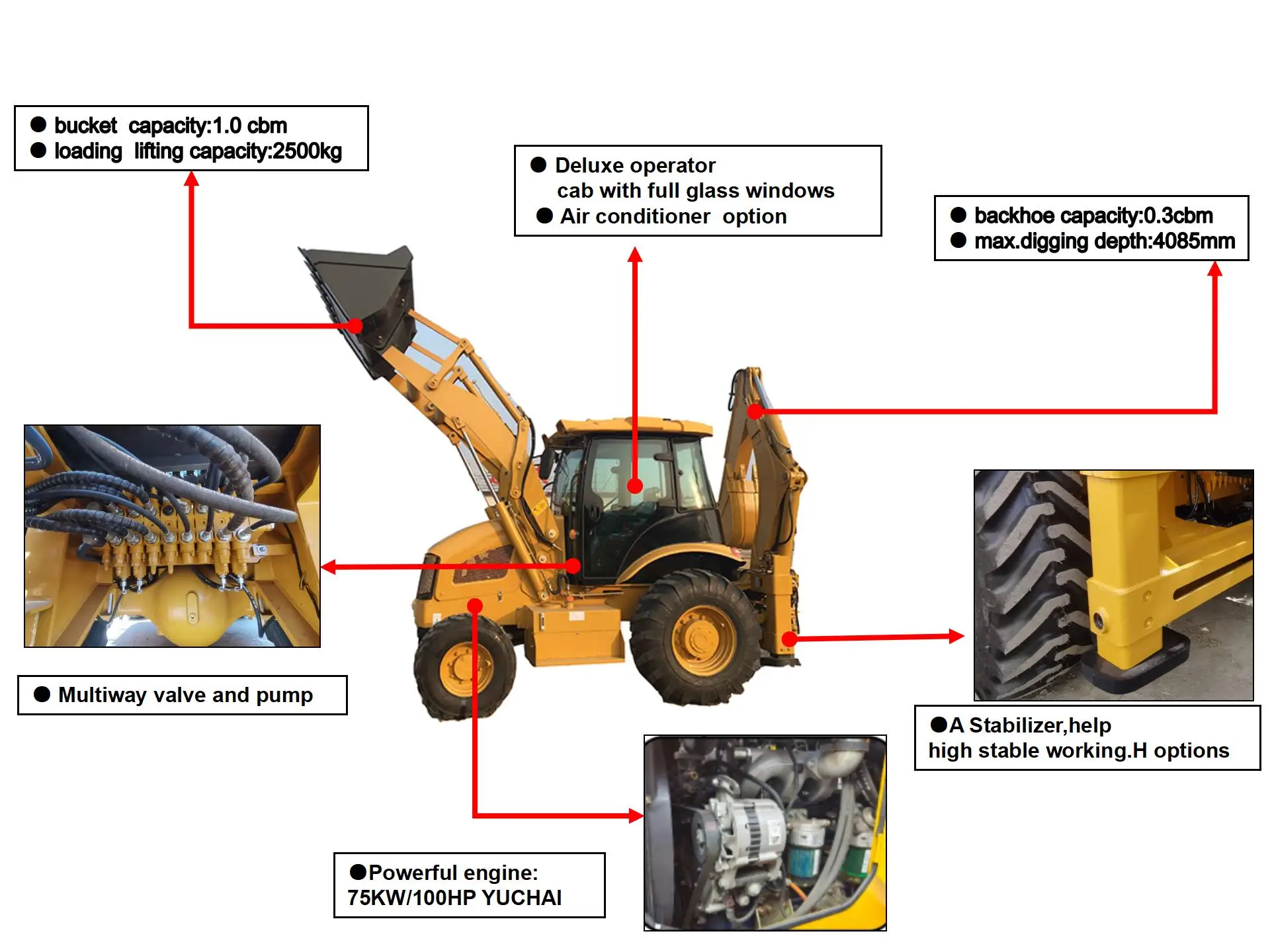 ● bucket capacity:1.0 cbm
● loading lifting capacity:2500kg

● Deluxe operator cab with full glass windows
● Air conditioner option

● backhoe capacity:0.3cbm
● max.digging depth:4085mm

● Multiway valve and pump

●A Stabilizer,help high stable working.H options

●Powerful engine: 75KW/100HP YUCHAI