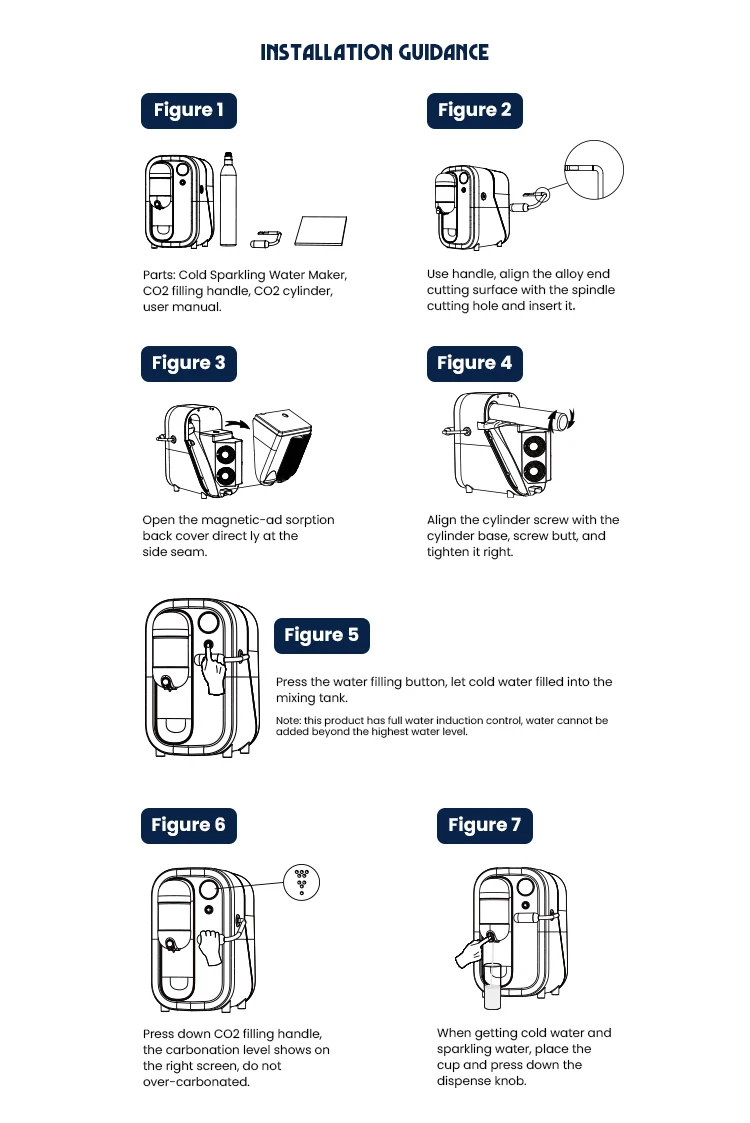 INSTALLATION GUIDANCE

Figure 1

Parts: Cold Sparkling Water Maker, CO2 filling handle, CO2 cylinder, user manual.

Figure 2

Use handle, align the alloy end cutting surface with the spindle cutting hole and insert it.

Figure 3

Open the magnetic-ad sorption back cover direct ly at the side seam.

Figure 4

Align the cylinder screw with the cylinder base, screw butt, and tighten it right.

Figure 5

Press the water filling button, let cold water filled into the mixing tank.

Note: this product has full water induction control, water cannot be added beyond the highest water level.

Figure 6

Press down CO2 filling handle, the carbonation level shows on the right screen, do not over-carbonated.

Figure 7

When getting cold water and sparkling water, place the cup and press down the dispense knob.